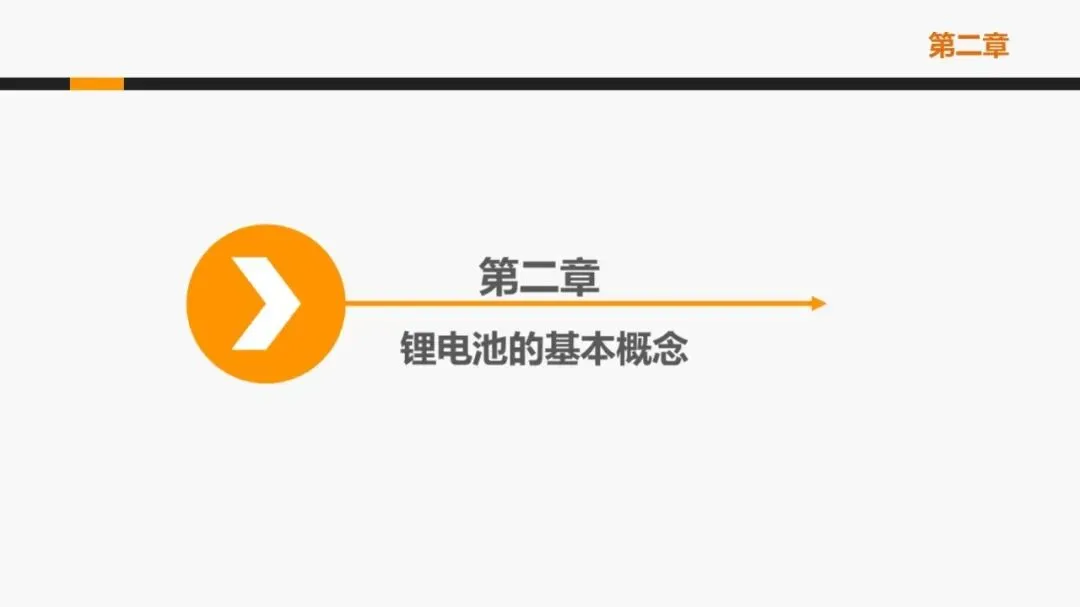 第二章

第二章

锂电池的基本概念