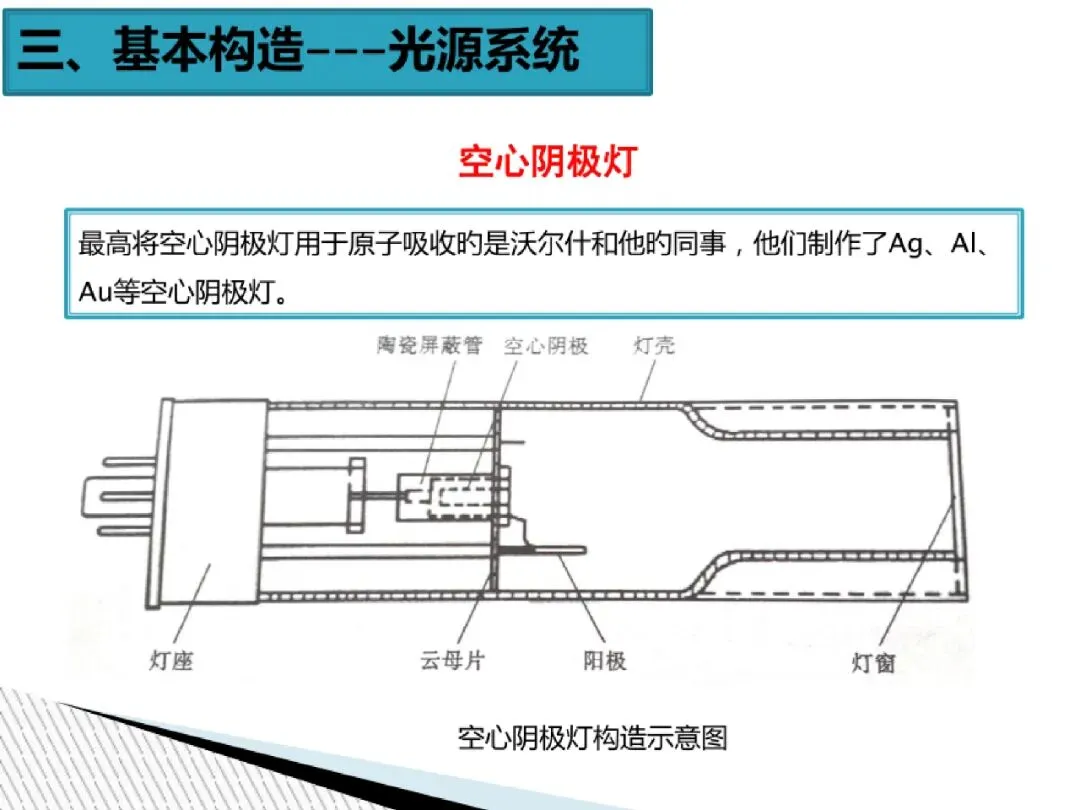 三、基本构造---光源系统

空心阴极灯

最高将空心阴极灯用于原子吸收的是沃尔什和他的同事，他们制作了Ag、Al、Au等空心阴极灯。

陶瓷屏蔽管
空心阴极
灯壳
灯座
云母片
阳极
灯窗

空心阴极灯构造示意图