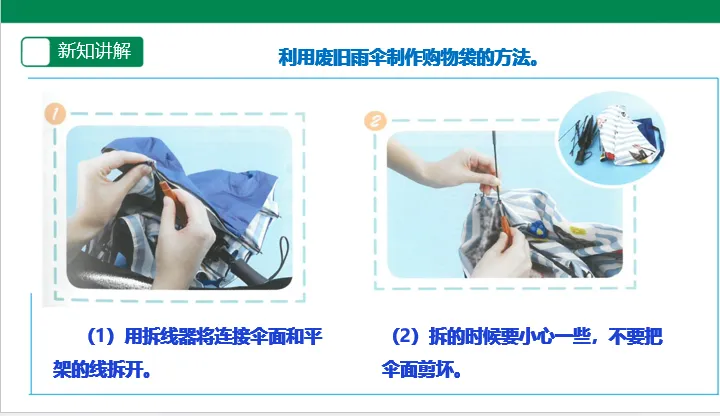 新知讲解

利用废旧雨伞制作购物袋的方法。

1

2

（1）用拆线器将连接伞面和平架的线拆开。

（2）拆的时候要小心一些，不要把伞面剪坏。