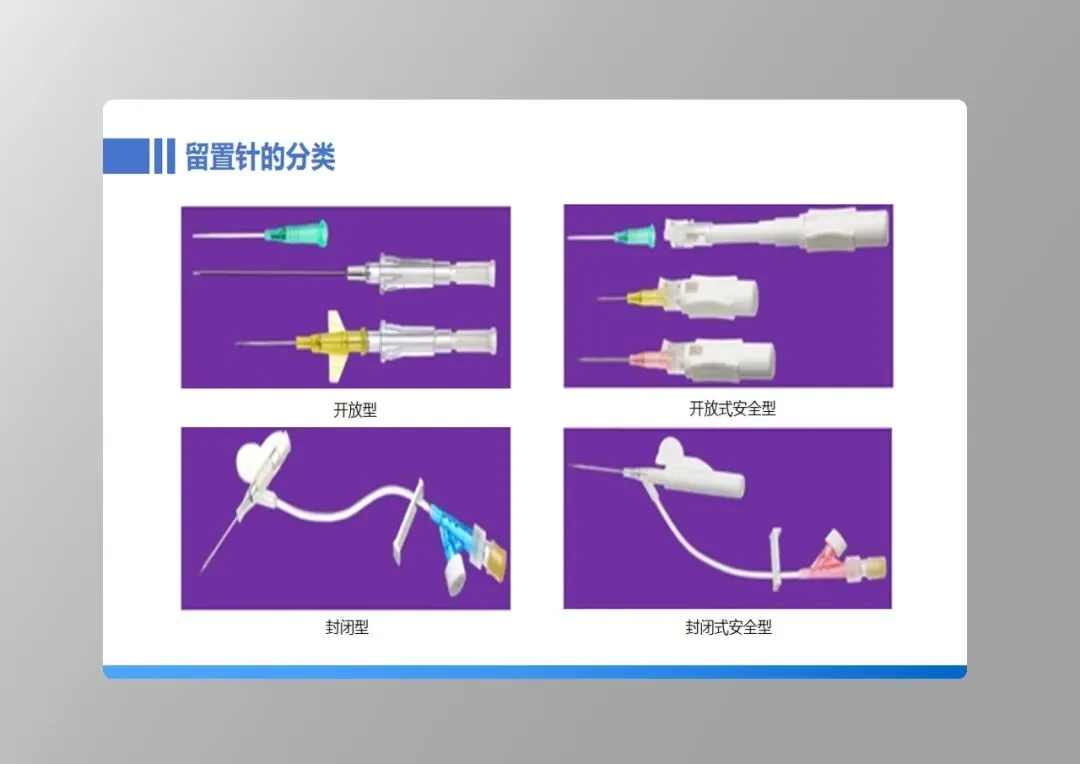 留置针的分类

开放型

开放式安全型

封闭型

封闭式安全型