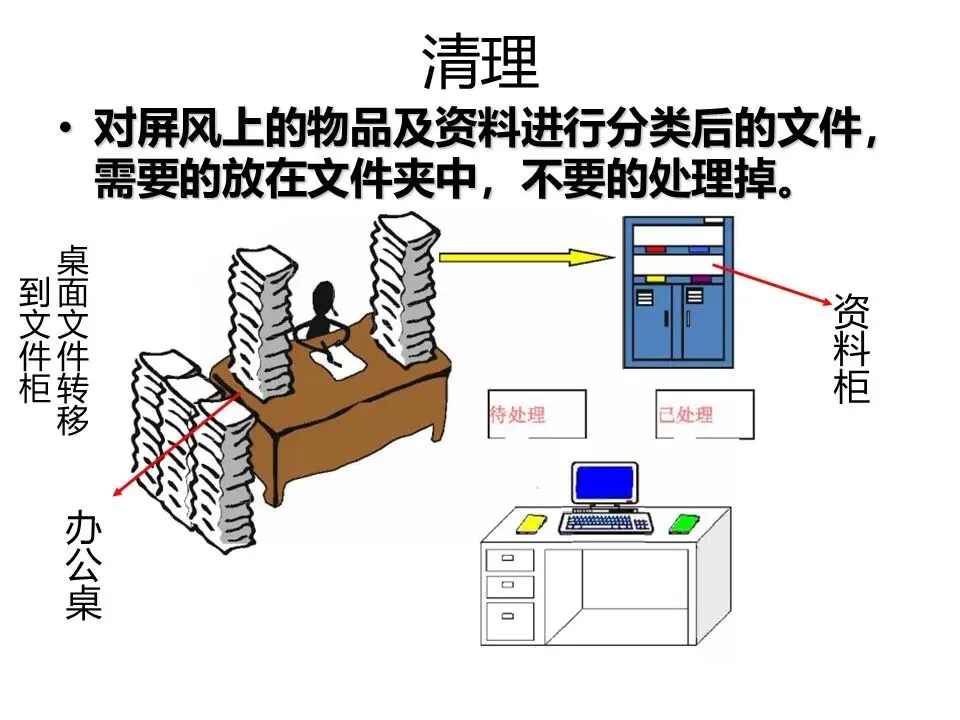 清理

• 对屏风上的物品及资料进行分类后的文件，需要的放在文件夹中，不要的处理掉。

桌面文件转移到文件柜

资料柜

待处理

已处理

办公桌