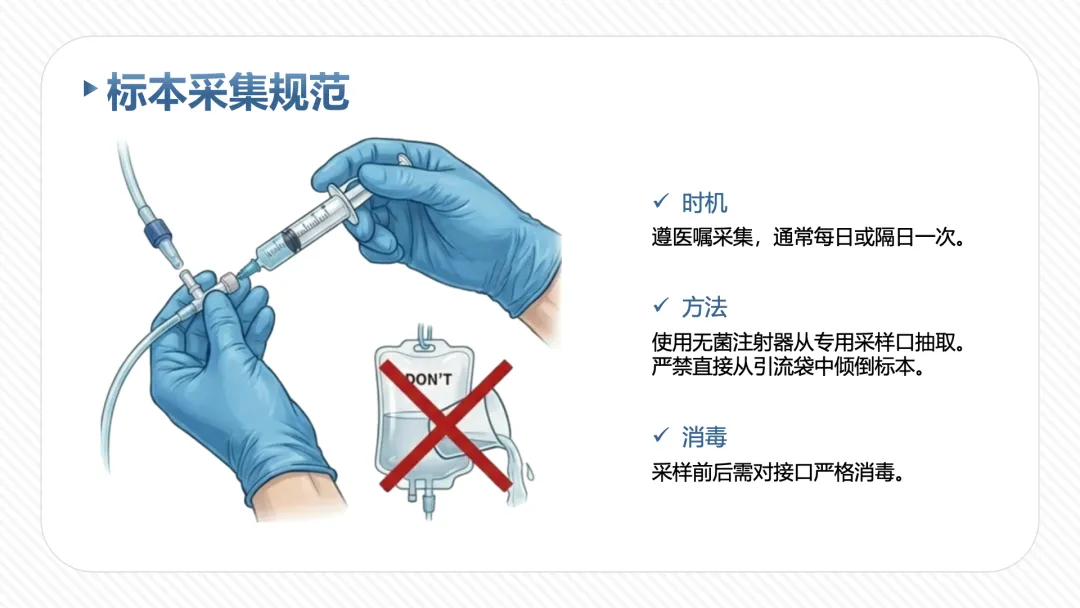 标本采集规范

DON'T

✓ 时机
遵医嘱采集，通常每日或隔日一次。

✓ 方法
使用无菌注射器从专用采样口抽取。严禁直接从引流袋中倾倒标本。

✓ 消毒
采样前后需对接口严格消毒。