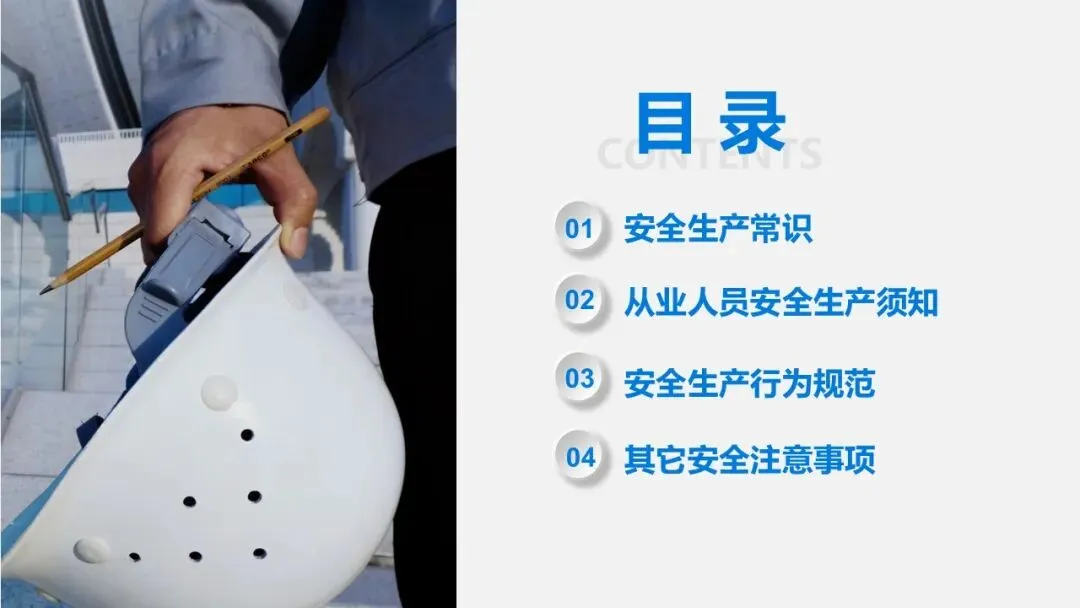 目录
CONTENTS

01 安全生产常识

02 从业人员安全生产须知

03 安全生产行为规范

04 其它安全注意事项