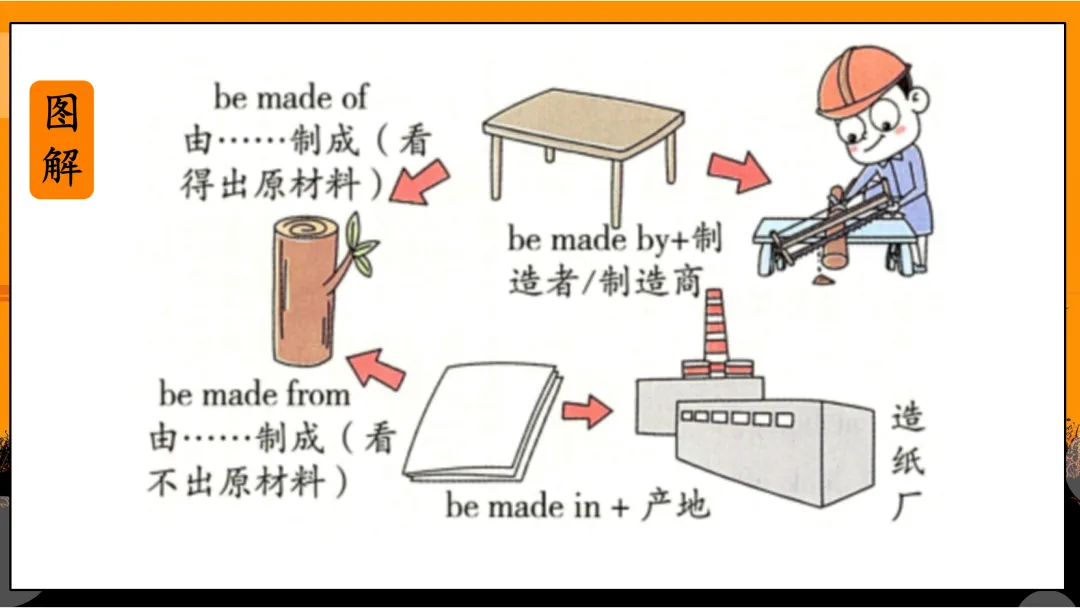 图解

be made of
由……制成（看得出原材料）

be made by+制造者/制造商

be made from
由……制成（看不出原材料）

be made in + 产地

造纸厂