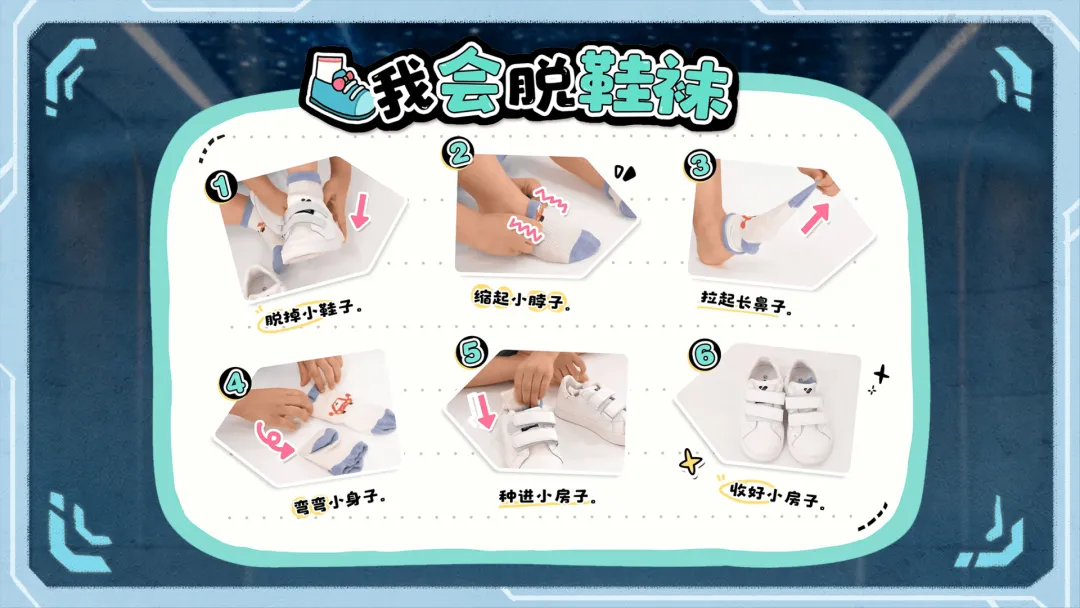 我会脱鞋袜

1
脱掉小鞋子。

2
缩起小脖子。

3
拉起长鼻子。

4
弯弯小身子。

5
种进小房子。

6
收好小房子。