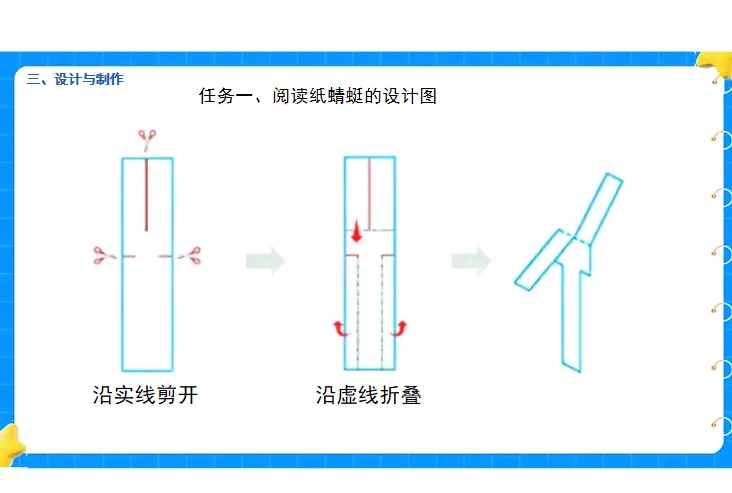 三、设计与制作

任务一、阅读纸蜻蜓的设计图

沿实线剪开

沿虚线折叠