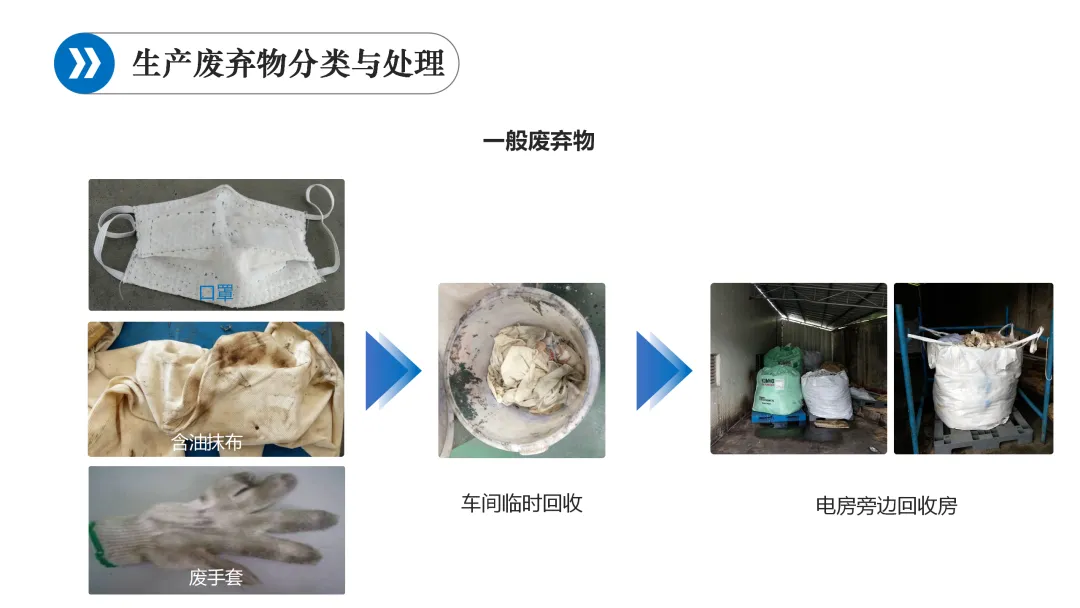 生产废弃物分类与处理

一般废弃物

口罩

含油抹布

废手套

车间临时回收

电房旁边回收房