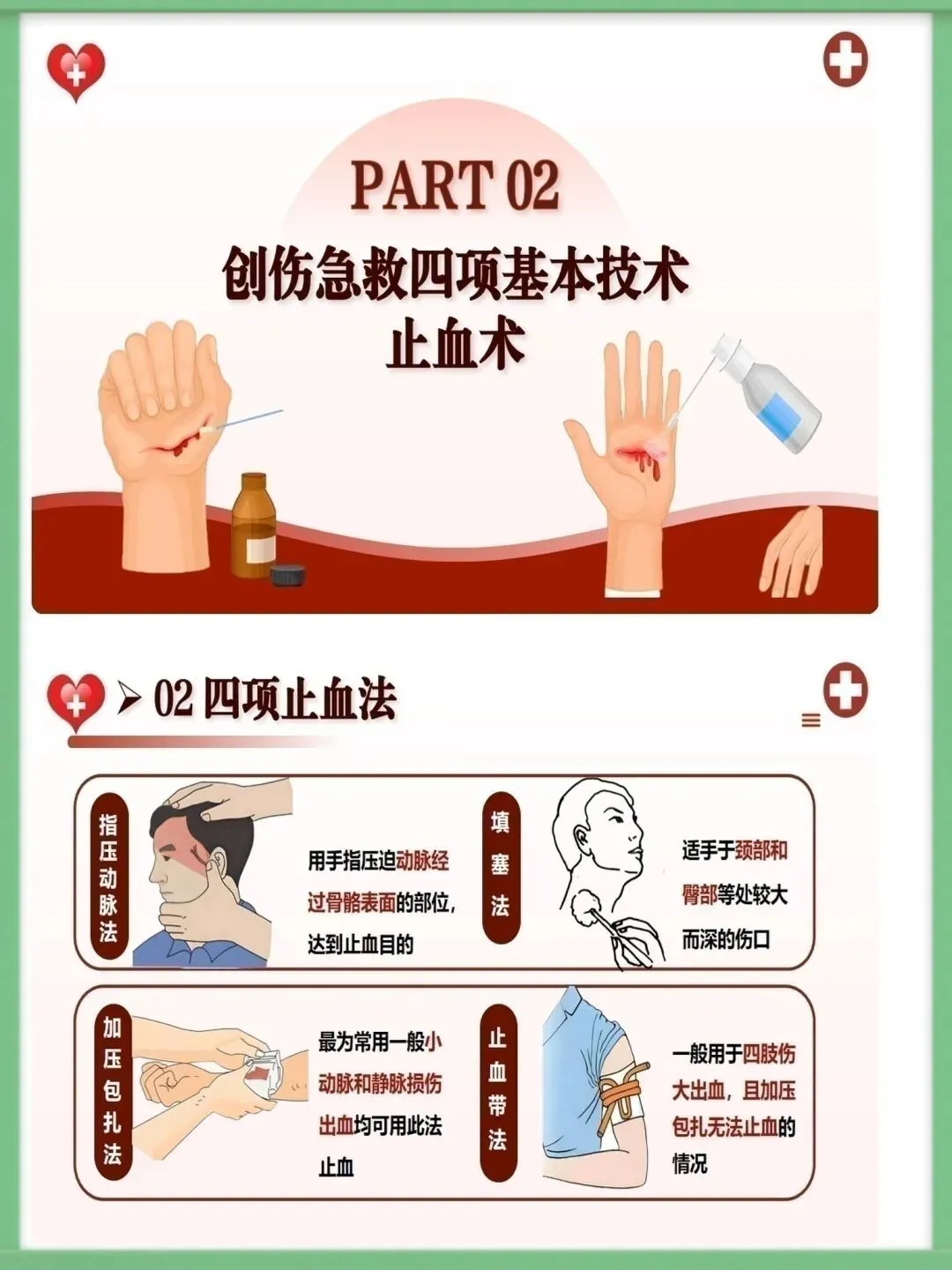 PART 02
创伤急救四项基本技术
止血术

02 四项止血法

指压动脉法

用手指压迫动脉经过骨骼表面的部位，达到止血目的

填塞法

适手于颈部和臀部等处较大而深的伤口

加压包扎法

最为常用一般小动脉和静脉损伤出血均可用此法止血

止血带法

一般用于四肢伤大出血，且加压包扎无法止血的情况