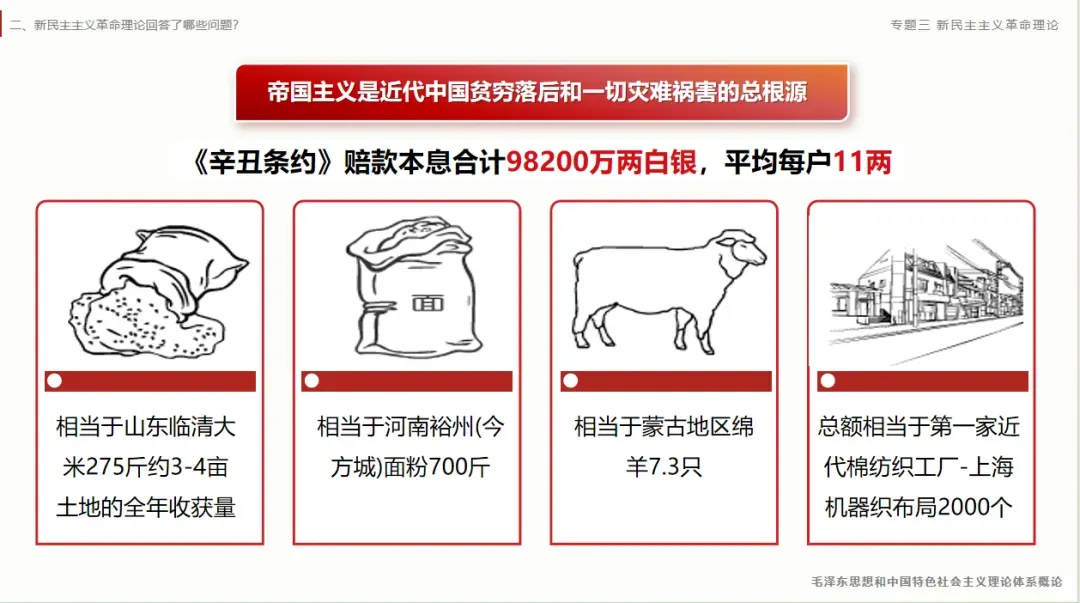 二、新民主主义革命理论回答了哪些问题?

专题三 新民主主义革命理论

帝国主义是近代中国贫穷落后和一切灾难祸害的总根源

《辛丑条约》赔款本息合计98200万两白银，平均每户11两

面

相当于山东临清大米275斤约3-4亩土地的全年收获量

相当于河南裕州(今方城)面粉700斤

相当于蒙古地区绵羊7.3只

总额相当于第一家近代棉纺织工厂-上海机器织布局2000个

毛泽东思想和中国特色社会主义理论体系概论