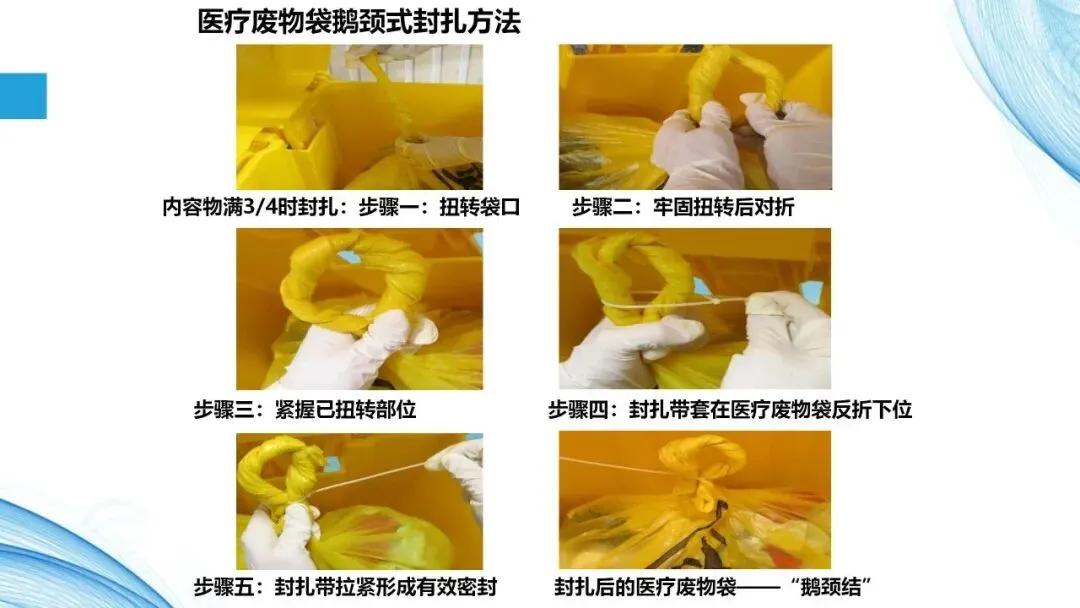 医疗废物袋鹅颈式封扎方法

内容物满3/4时封扎：步骤一：扭转袋口

步骤二：牢固扭转后对折

步骤三：紧握已扭转部位

步骤四：封扎带套在医疗废物袋反折下位

步骤五：封扎带拉紧形成有效密封

封扎后的医疗废物袋——“鹅颈结”