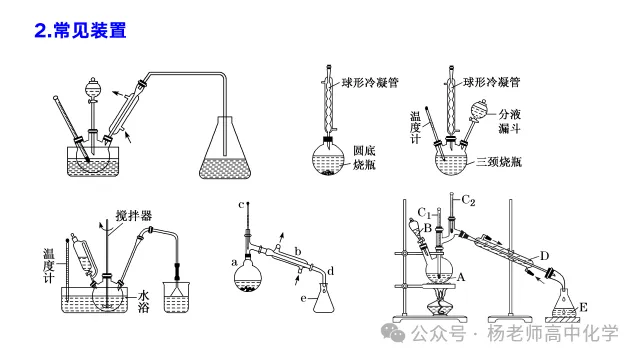 2.常见装置

球形冷凝管

圆底烧瓶

球形冷凝管

温度计

分液漏斗

三颈烧瓶

搅拌器

温度计

水浴

c

a

b

d

e

$C_1$

$C_2$

B

A

D

E

公众号 · 杨老师高中化学