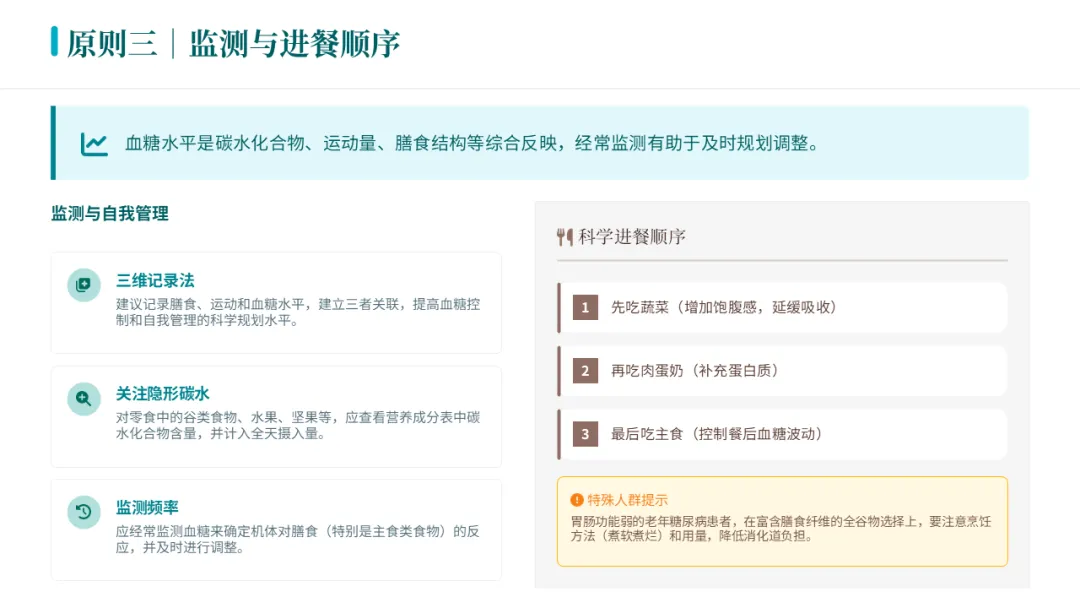 原则三｜监测与进餐顺序

血糖水平是碳水化合物、运动量、膳食结构等综合反映，经常监测有助于及时规划调整。

监测与自我管理

三维记录法

建议记录膳食、运动和血糖水平，建立三者关联，提高血糖控制和自我管理的科学规划水平。

关注隐形碳水

对零食中的谷类食物、水果、坚果等，应查看营养成分表中碳水化合物含量，并计入全天摄入量。

监测频率

应经常监测血糖来确定机体对膳食（特别是主食类食物）的反应，并及时进行调整。

科学进餐顺序

1 先吃蔬菜（增加饱腹感，延缓吸收）

2 再吃肉蛋奶（补充蛋白质）

3 最后吃主食（控制餐后血糖波动）

特殊人群提示

胃肠功能弱的老年糖尿病患者，在富含膳食纤维的全谷物选择上，要注意烹饪方法（煮软煮烂）和用量，降低消化道负担。