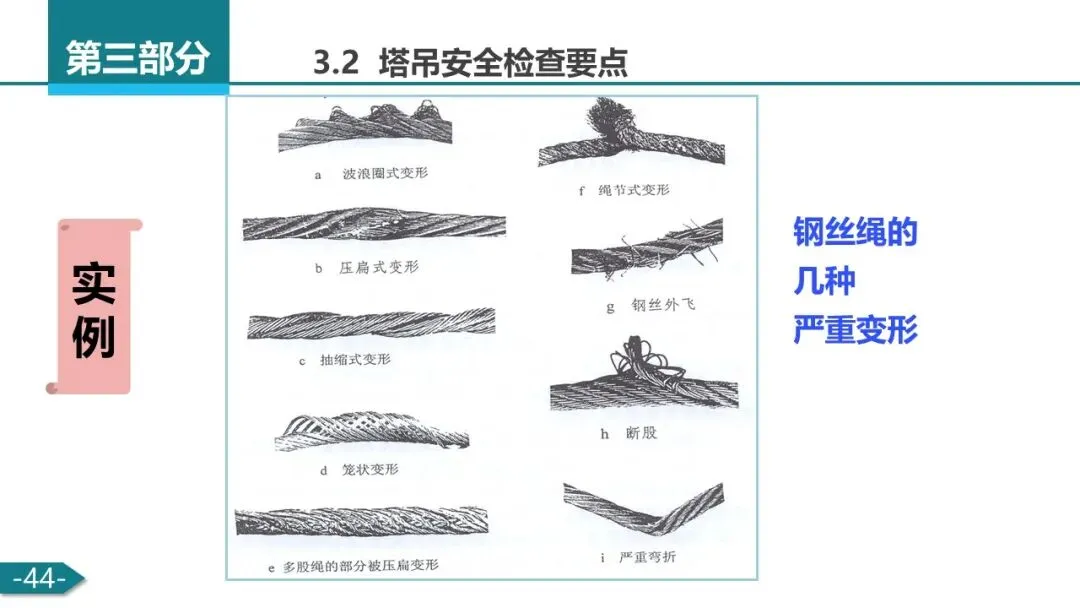 第三部分

3.2 塔吊安全检查要点

实例

a 波浪圈式变形

b 压扁式变形

c 抽缩式变形

d 笼状变形

e 多股绳的部分被压扁变形

f 绳节式变形

g 钢丝外飞

h 断股

i 严重弯折

钢丝绳的
几种
严重变形

-44-