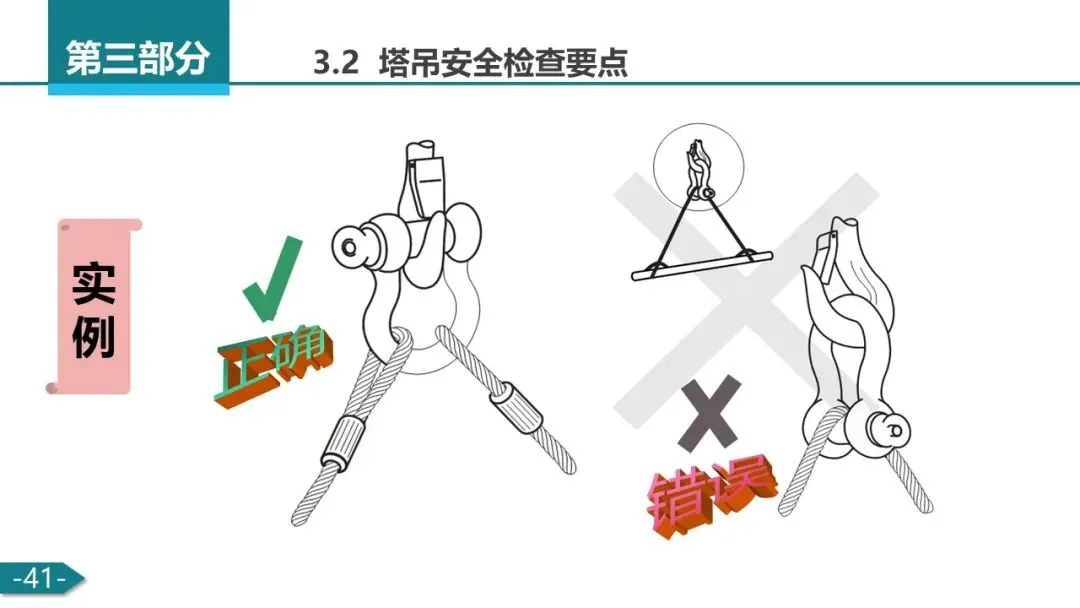 第三部分

3.2 塔吊安全检查要点

实例

正确

错误

-41-