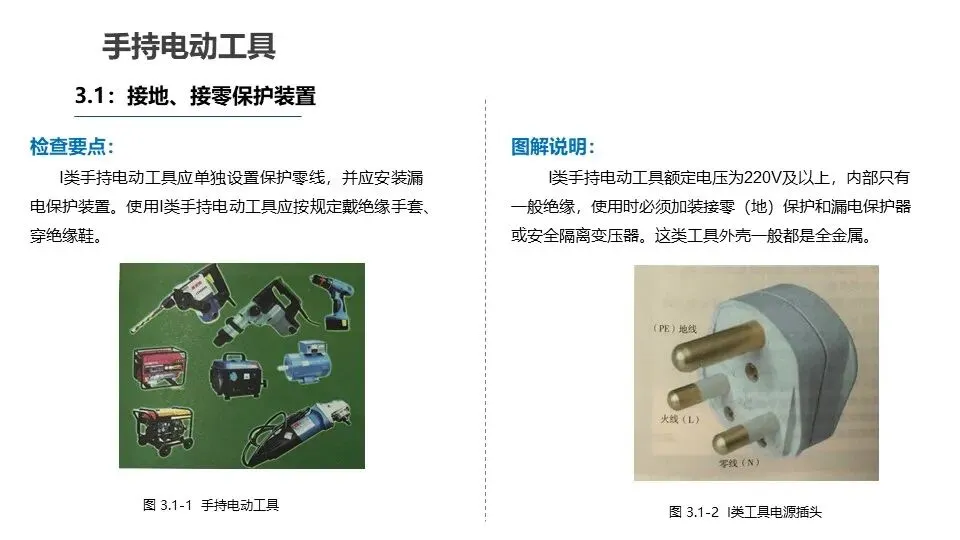 手持电动工具

3.1：接地、接零保护装置

检查要点：

I类手持电动工具应单独设置保护零线，并应安装漏电保护装置。使用I类手持电动工具应按规定戴绝缘手套、穿绝缘鞋。

图 3.1-1 手持电动工具

图解说明：

I类手持电动工具额定电压为220V及以上，内部只有一般绝缘，使用时必须加装接零（地）保护和漏电保护器或安全隔离变压器。这类工具外壳一般都是全金属。

（PE）地线

火线（L）

零线（N）

图 3.1-2 I类工具电源插头