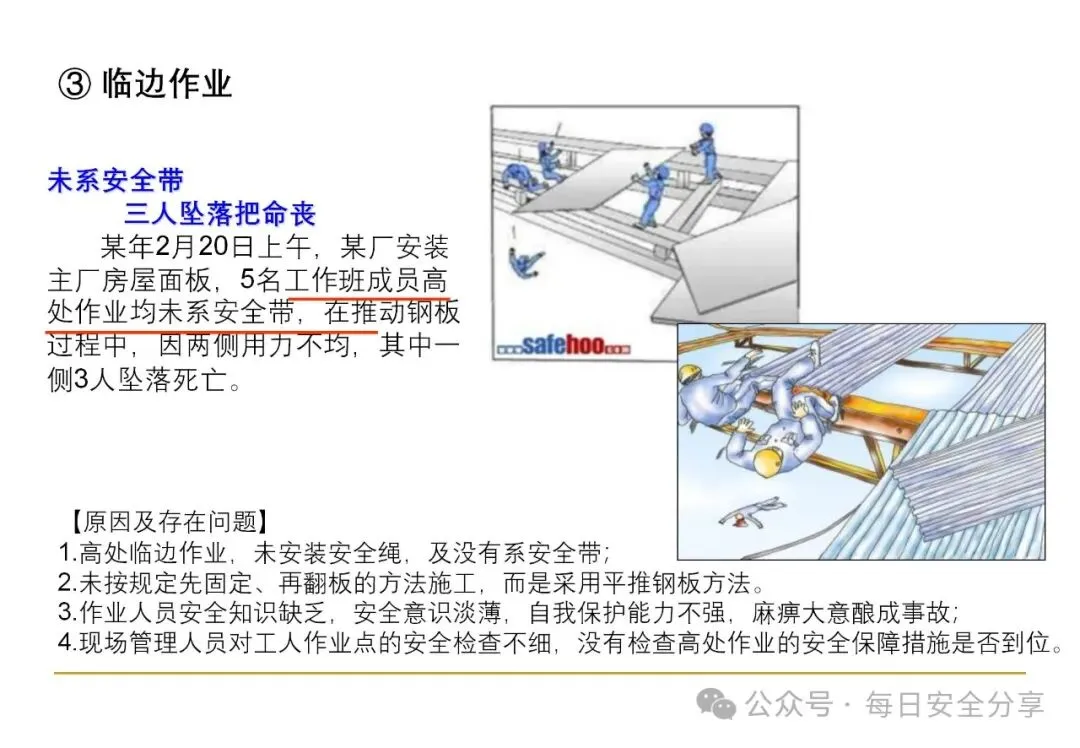 ③ 临边作业

未系安全带
三人坠落把命丧

某年2月20日上午，某厂安装主厂房屋面板，5名工作班成员高处作业均未系安全带，在推动钢板过程中，因两侧用力不均，其中一侧3人坠落死亡。

safehoo

【原因及存在问题】
1.高处临边作业，未安装安全绳，及没有系安全带；
2.未按规定先固定、再翻板的方法施工，而是采用平推钢板方法。
3.作业人员安全知识缺乏，安全意识淡薄，自我保护能力不强，麻痹大意酿成事故；
4.现场管理人员对工人作业点的安全检查不细，没有检查高处作业的安全保障措施是否到位。

公众号 · 每日安全分享