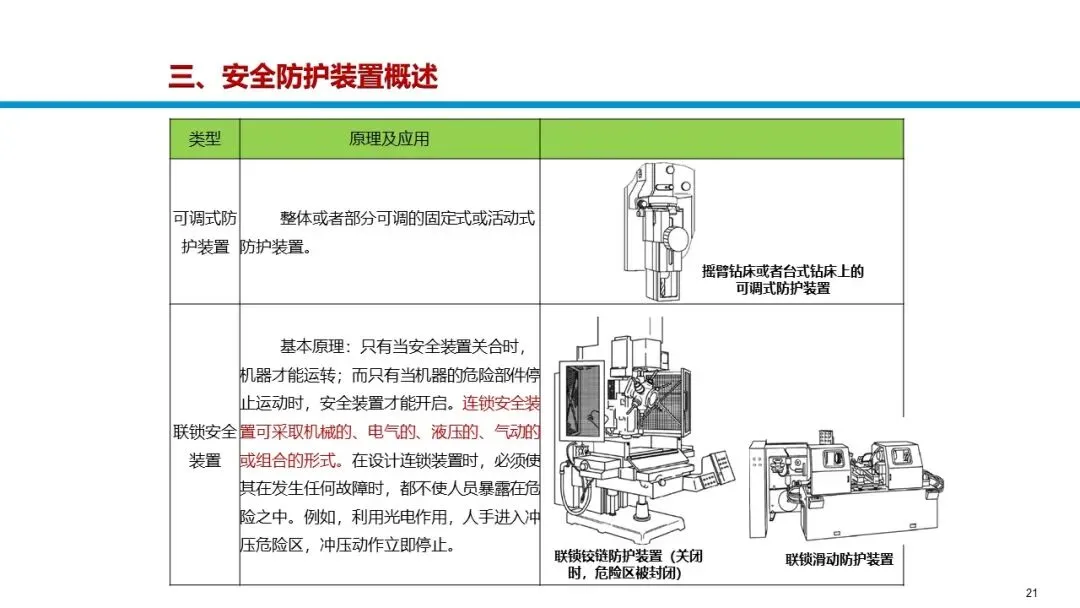 三、安全防护装置概述

| 类型 | 原理及应用 | |
|---|---|---|
| 可调式防护装置 | 整体或者部分可调的固定式或活动式防护装置。 | 摇臂钻床或者台式钻床上的可调式防护装置 |
| 联锁安全装置 | 基本原理：只有当安全装置关合时，机器才能运转；而只有当机器的危险部件停止运动时，安全装置才能开启。连锁安全装置可采取机械的、电气的、液压的、气动的或组合的形式。在设计连锁装置时，必须使其在发生任何故障时，都不使人员暴露在危险之中。例如，利用光电作用，人手进入冲压危险区，冲压动作立即停止。 | 联锁铰链防护装置（关闭时，危险区被封闭） 联锁滑动防护装置 |

21