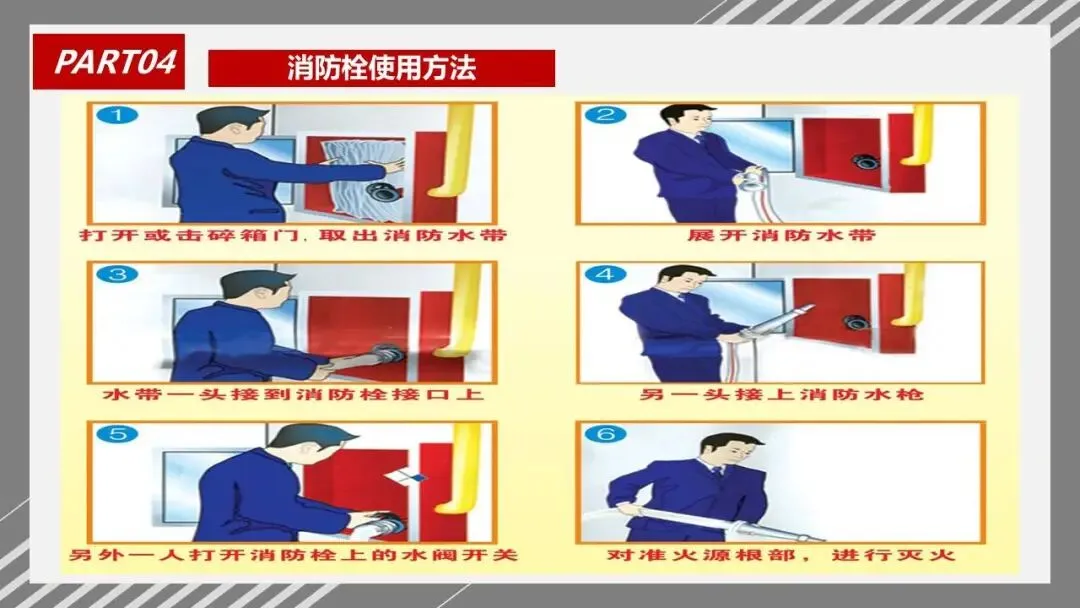 PART04

消防栓使用方法

1
打开或击碎箱门，取出消防水带

2
展开消防水带

3
水带一头接到消防栓接口上

4
另一头接上消防水枪

5
另外一人打开消防栓上的水阀开关

6
对准火源根部，进行灭火