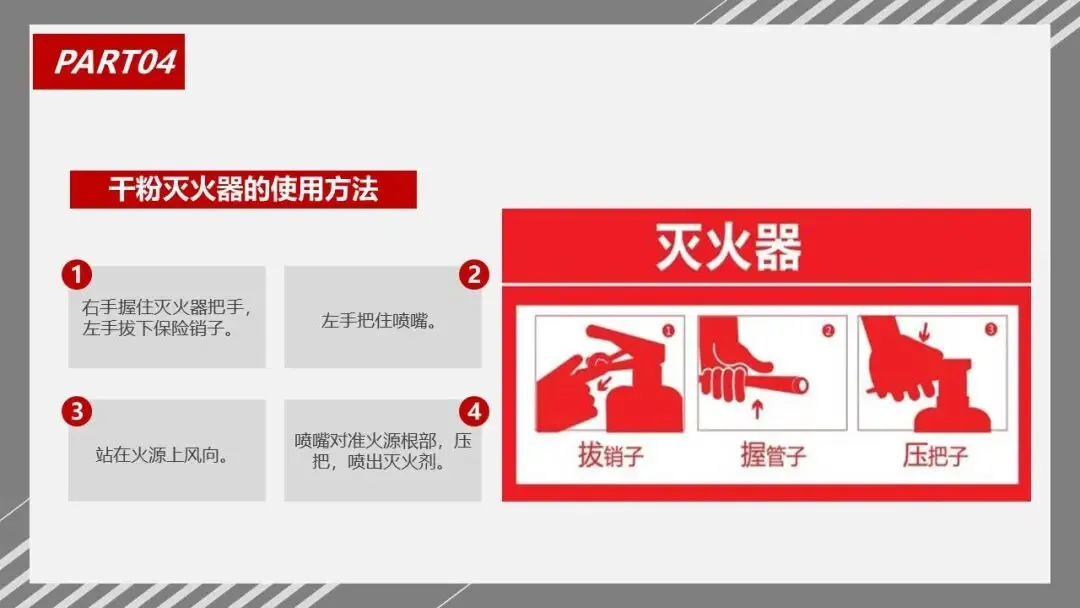 PART04

干粉灭火器的使用方法

1
右手握住灭火器把手，左手拔下保险销子。

2
左手把住喷嘴。

3
站在火源上风向。

4
喷嘴对准火源根部，压把，喷出灭火剂。

灭火器

1
拔销子

2
握管子

3
压把子