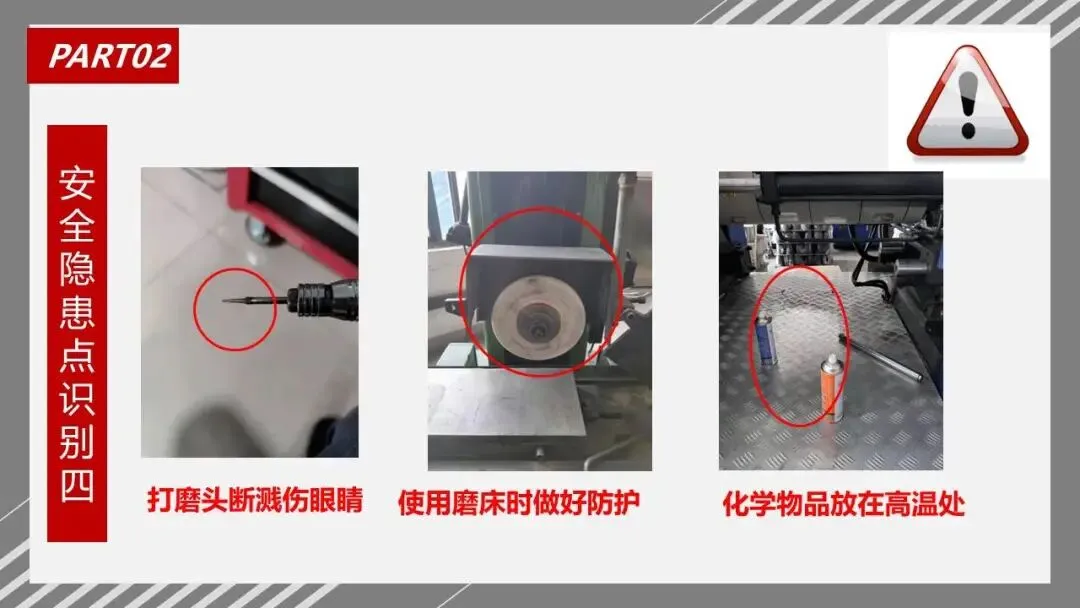 PART02

安全隐患点识别四

打磨头断溅伤眼睛

使用磨床时做好防护

化学物品放在高温处