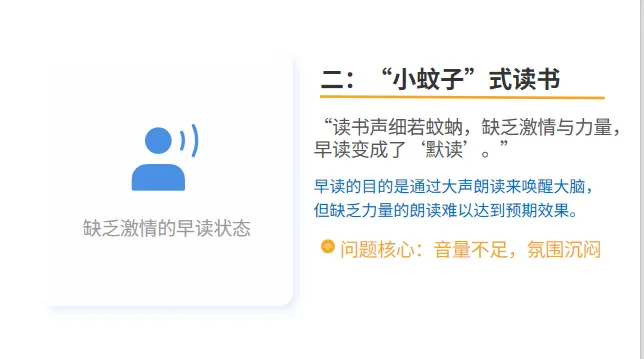 缺乏激情的早读状态

二：“小蚊子”式读书

“读书声细若蚊蚋，缺乏激情与力量，早读变成了‘默读’。”

早读的目的是通过大声朗读来唤醒大脑，但缺乏力量的朗读难以达到预期效果。

问题核心：音量不足，氛围沉闷