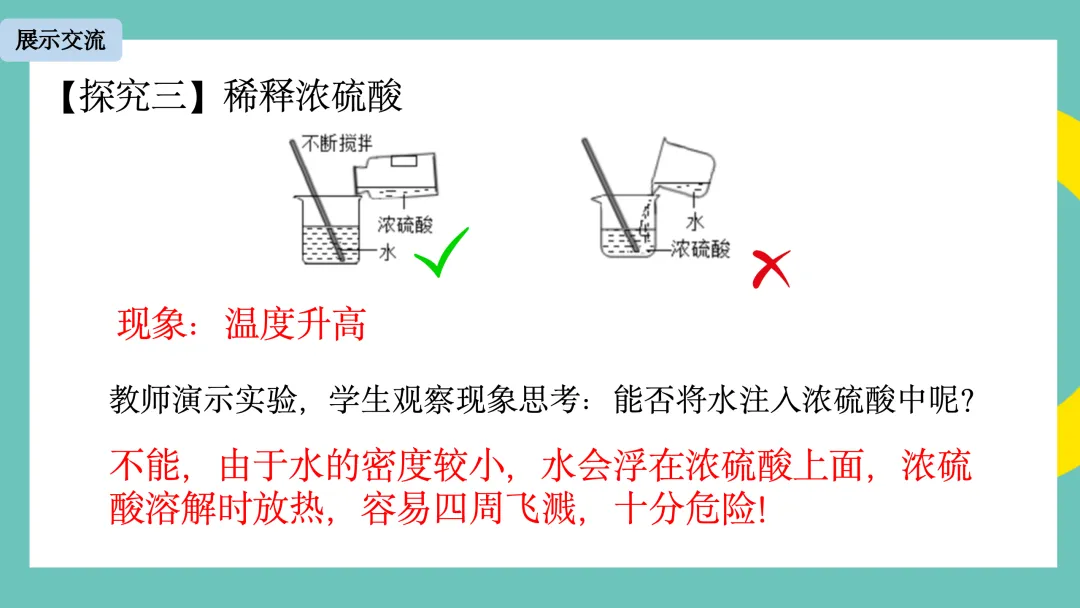 展示交流

【探究三】稀释浓硫酸

不断搅拌

浓硫酸

水

水

浓硫酸

现象：温度升高

教师演示实验，学生观察现象思考：能否将水注入浓硫酸中呢?

不能，由于水的密度较小，水会浮在浓硫酸上面，浓硫酸溶解时放热，容易四周飞溅，十分危险!