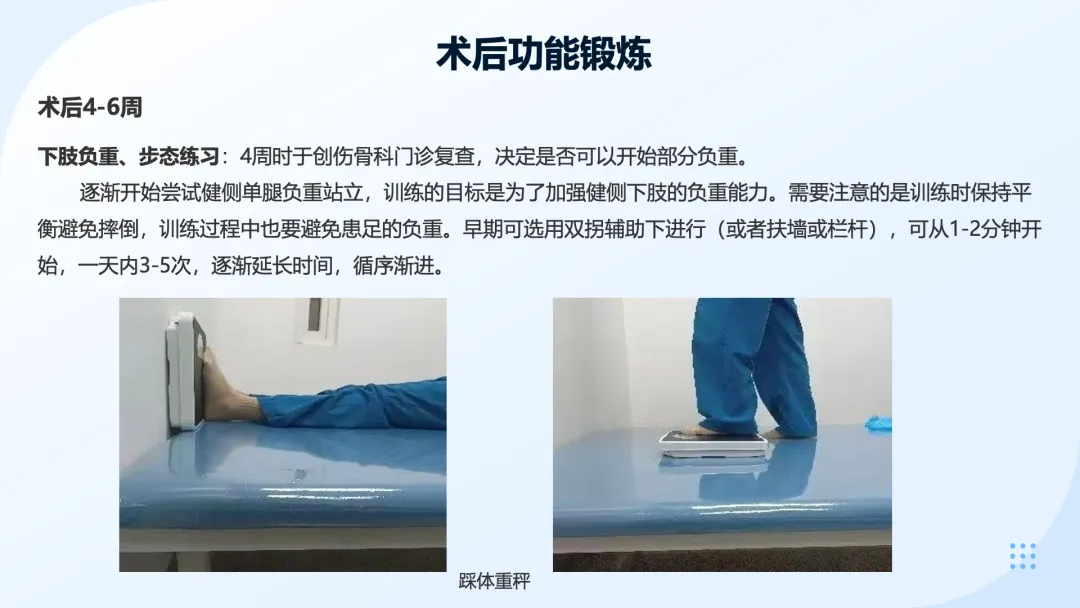 术后功能锻炼

术后4-6周

下肢负重、步态练习：4周时于创伤骨科门诊复查，决定是否可以开始部分负重。

逐渐开始尝试健侧单腿负重站立，训练的目标是为了加强健侧下肢的负重能力。需要注意的是训练时保持平衡避免摔倒，训练过程中也要避免患足的负重。早期可选用双拐辅助下进行（或者扶墙或栏杆），可从1-2分钟开始，一天内3-5次，逐渐延长时间，循序渐进。

踩体重秤