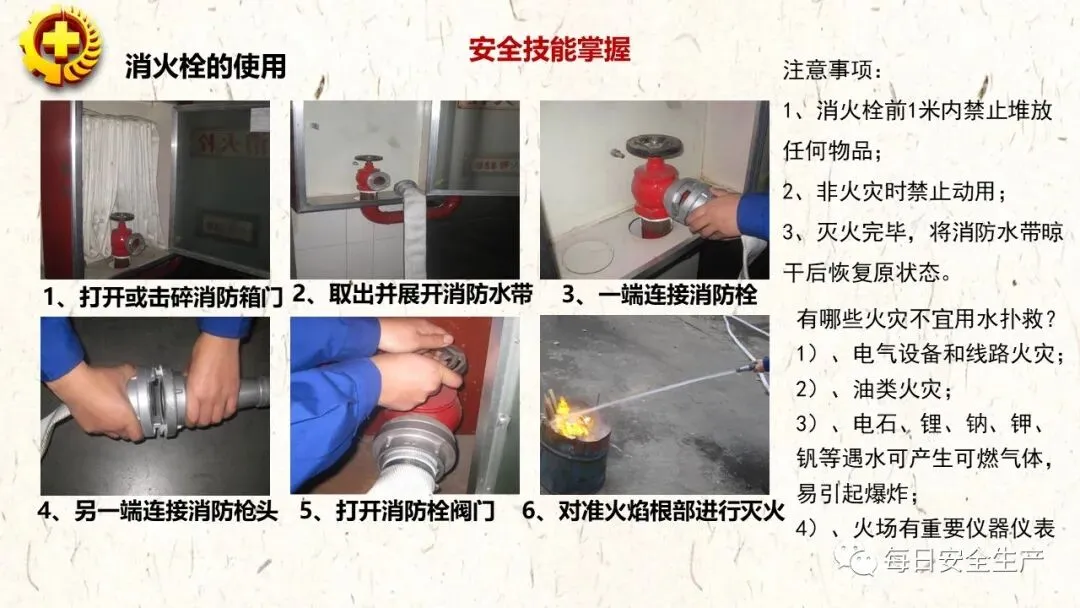 消火栓的使用

安全技能掌握

1、打开或击碎消防箱门

2、取出并展开消防水带

3、一端连接消防栓

4、另一端连接消防枪头

5、打开消防栓阀门

6、对准火焰根部进行灭火

注意事项：

1、消火栓前1米内禁止堆放任何物品；

2、非火灾时禁止动用；

3、灭火完毕，将消防水带晾干后恢复原状态。

有哪些火灾不宜用水扑救？

1）、电气设备和线路火灾；

2）、油类火灾；

3）、电石、锂、钠、钾、钒等遇水可产生可燃气体，易引起爆炸；

4）、火场有重要仪器仪表

每日安全生产