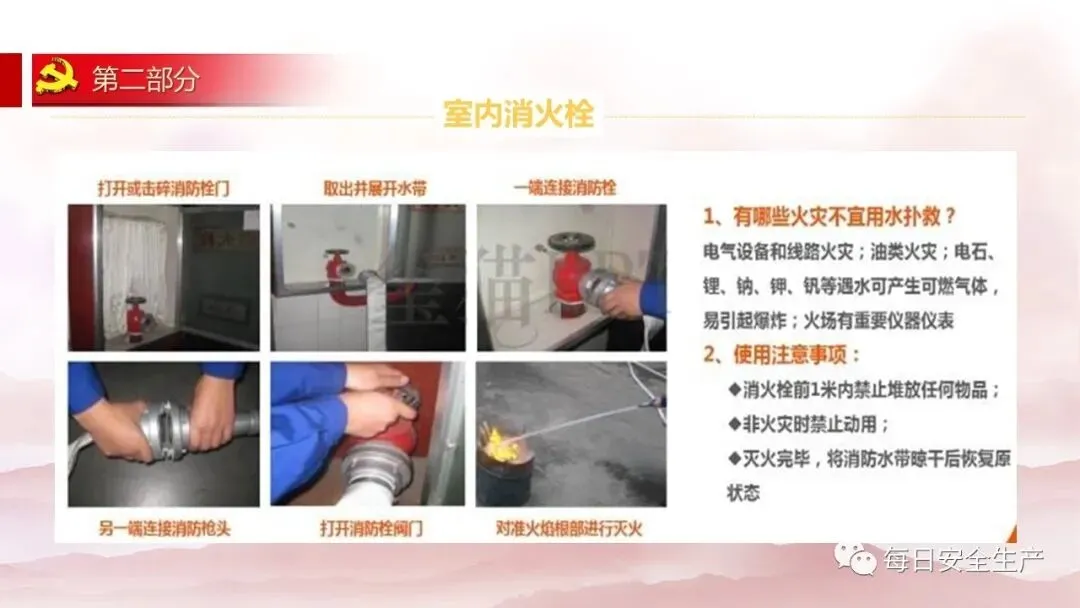 第二部分

室内消火栓

打开或击碎消防栓门

取出并展开水带

一端连接消防栓

另一端连接消防枪头

打开消防栓阀门

对准火焰根部进行灭火

1、有哪些火灾不宜用水扑救？

电气设备和线路火灾；油类火灾；电石、锂、钠、钾、钒等遇水可产生可燃气体，易引起爆炸；火场有重要仪器仪表

2、使用注意事项：

◆消火栓前1米内禁止堆放任何物品；

◆非火灾时禁止动用；

◆灭火完毕，将消防水带晾干后恢复原状态

每日安全生产