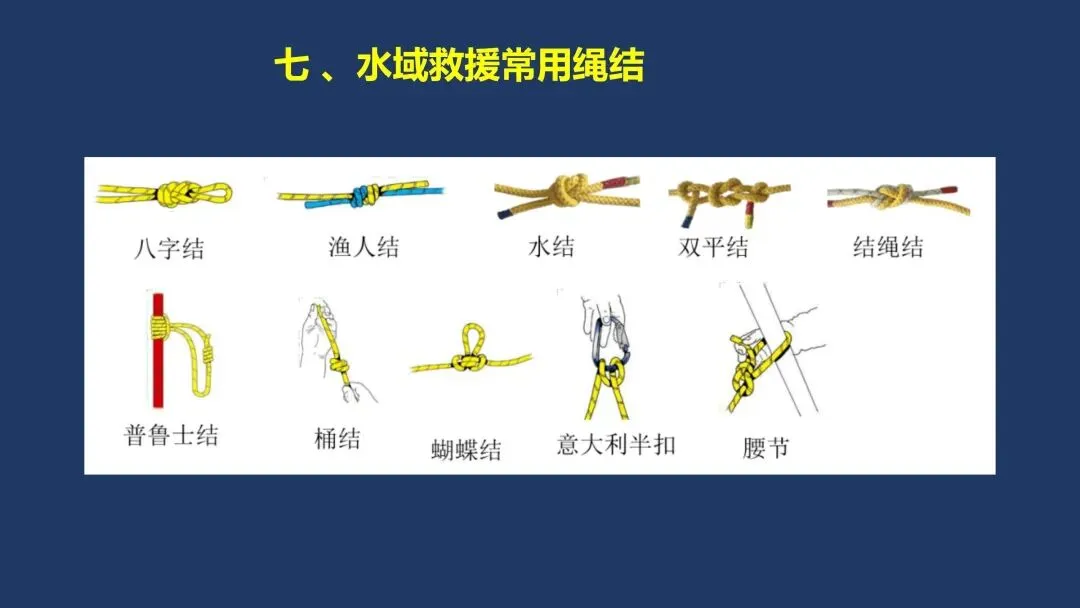 七 、水域救援常用绳结

八字结 渔人结 水结 双平结 结绳结

普鲁士结 桶结 蝴蝶结 意大利半扣 腰节