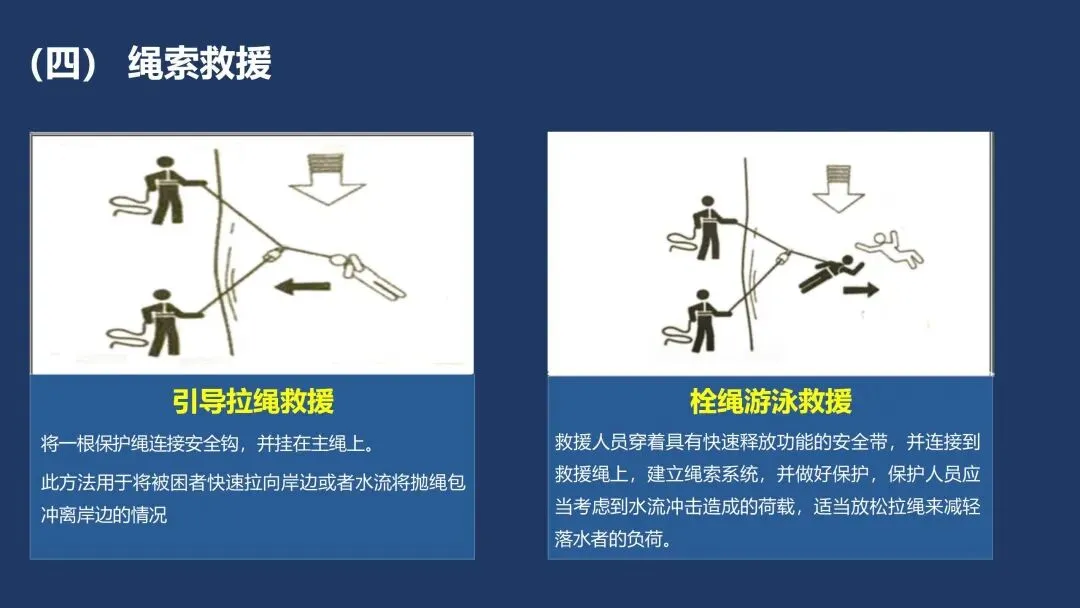 （四） 绳索救援

引导拉绳救援

将一根保护绳连接安全钩，并挂在主绳上。

此方法用于将被困者快速拉向岸边或者水流将抛绳包冲离岸边的情况

栓绳游泳救援

救援人员穿着具有快速释放功能的安全带，并连接到救援绳上，建立绳索系统，并做好保护，保护人员应当考虑到水流冲击造成的荷载，适当放松拉绳来减轻落水者的负荷。