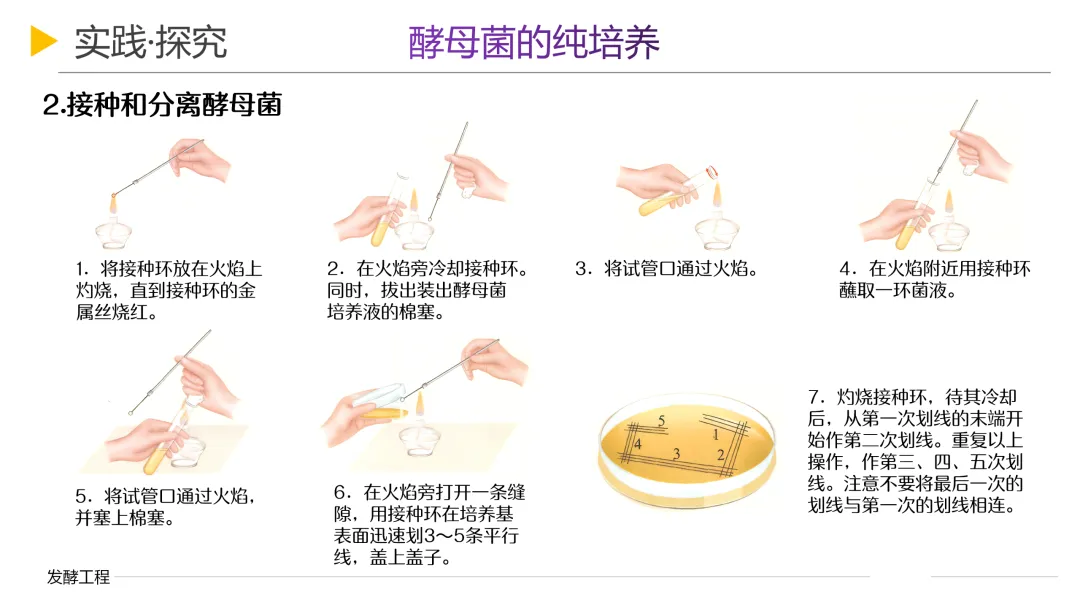 实践·探究　　酵母菌的纯培养

2.接种和分离酵母菌

1．将接种环放在火焰上灼烧，直到接种环的金属丝烧红。

2．在火焰旁冷却接种环。同时，拔出装出酵母菌培养液的棉塞。

3．将试管口通过火焰。

4．在火焰附近用接种环蘸取一环菌液。

5．将试管口通过火焰，并塞上棉塞。

6．在火焰旁打开一条缝隙，用接种环在培养基表面迅速划3～5条平行线，盖上盖子。

5
4
3
1
2

7．灼烧接种环，待其冷却后，从第一次划线的末端开始作第二次划线。重复以上操作，作第三、四、五次划线。注意不要将最后一次的划线与第一次的划线相连。

发酵工程