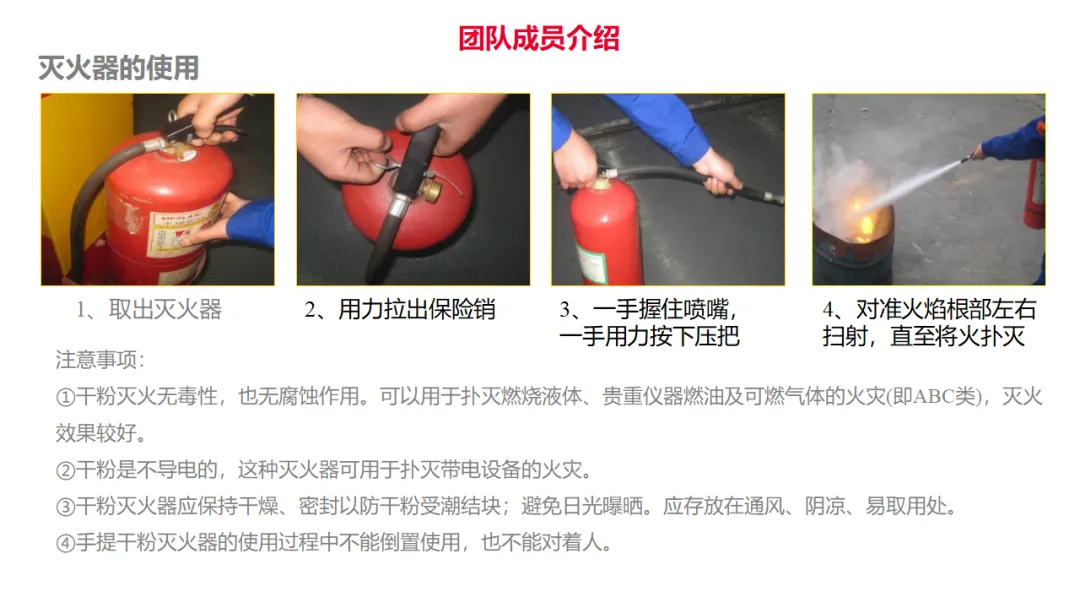 团队成员介绍

灭火器的使用

1、取出灭火器

2、用力拉出保险销

3、一手握住喷嘴，一手用力按下压把

4、对准火焰根部左右扫射，直至将火扑灭

注意事项：

①干粉灭火无毒性，也无腐蚀作用。可以用于扑灭燃烧液体、贵重仪器燃油及可燃气体的火灾(即ABC类)，灭火效果较好。

②干粉是不导电的，这种灭火器可用于扑灭带电设备的火灾。

③干粉灭火器应保持干燥、密封以防干粉受潮结块；避免日光曝晒。应存放在通风、阴凉、易取用处。

④手提干粉灭火器的使用过程中不能倒置使用，也不能对着人。