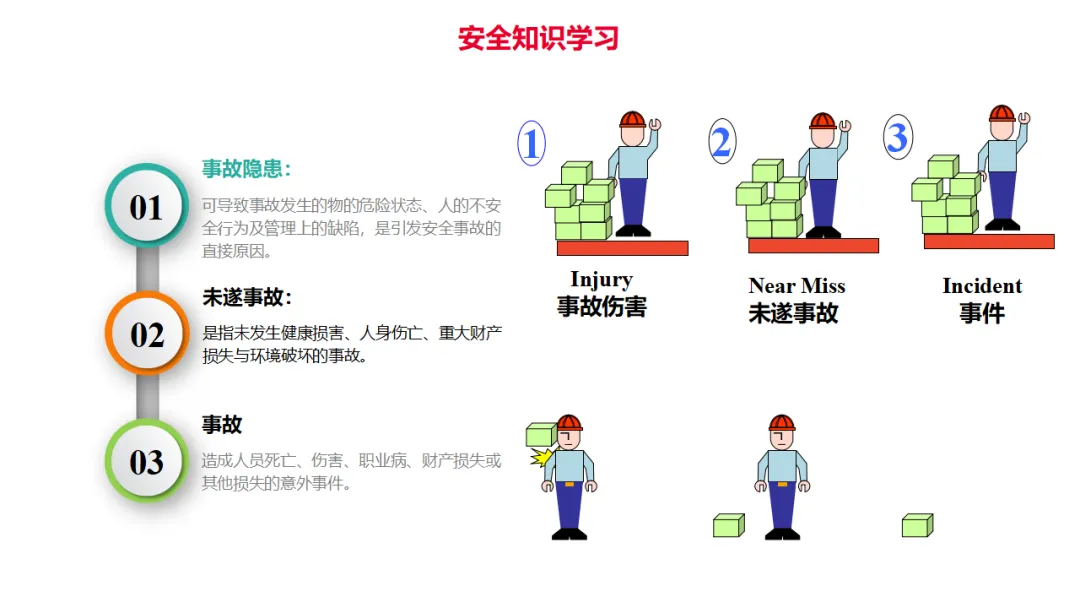 安全知识学习

01
事故隐患：
可导致事故发生的物的危险状态、人的不安全行为及管理上的缺陷，是引发安全事故的直接原因。

02
未遂事故：
是指未发生健康损害、人身伤亡、重大财产损失与环境破坏的事故。

03
事故
造成人员死亡、伤害、职业病、财产损失或其他损失的意外事件。

1
Injury
事故伤害

2
Near Miss
未遂事故

3
Incident
事件