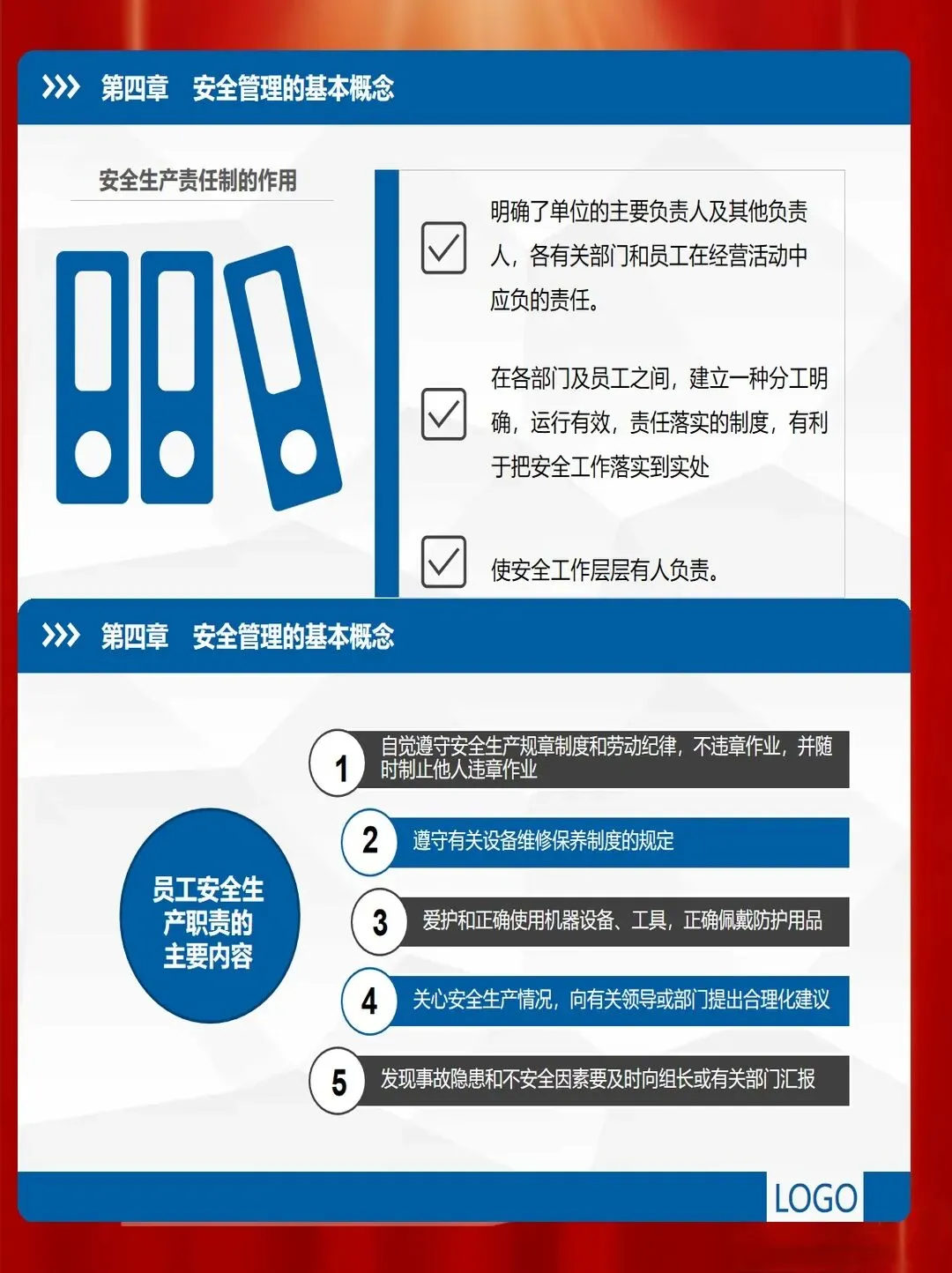 第四章　安全管理的基本概念

安全生产责任制的作用

明确了单位的主要负责人及其他负责人，各有关部门和员工在经营活动中应负的责任。

在各部门及员工之间，建立一种分工明确，运行有效，责任落实的制度，有利于把安全工作落实到实处

使安全工作层层有人负责。

第四章　安全管理的基本概念

员工安全生产职责的主要内容

1 自觉遵守安全生产规章制度和劳动纪律，不违章作业，并随时制止他人违章作业

2 遵守有关设备维修保养制度的规定

3 爱护和正确使用机器设备、工具，正确佩戴防护用品

4 关心安全生产情况，向有关领导或部门提出合理化建议

5 发现事故隐患和不安全因素要及时向组长或有关部门汇报

LOGO