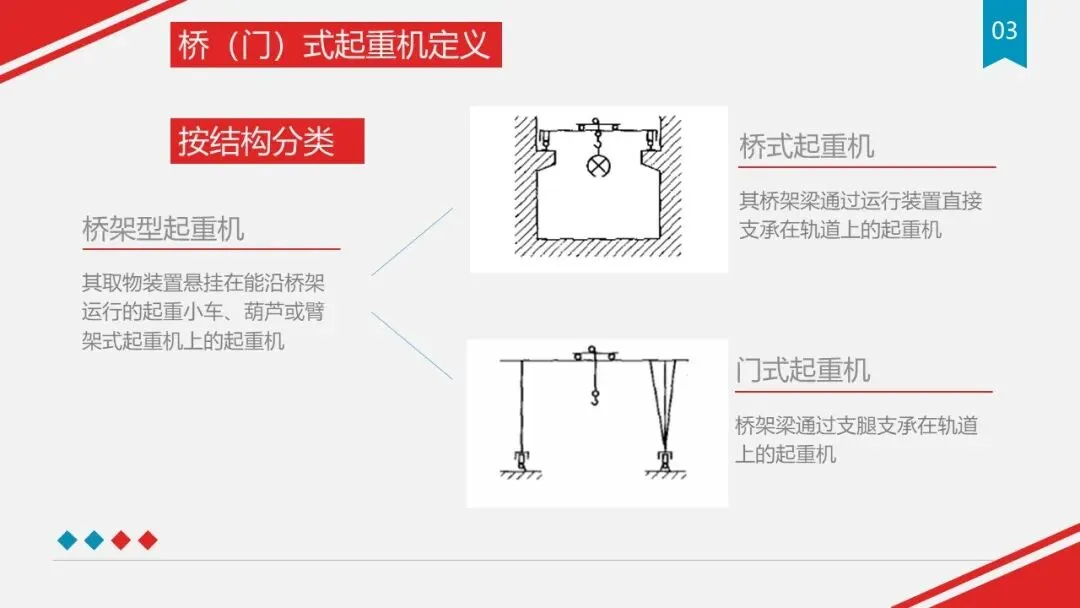 桥（门）式起重机定义

03

按结构分类

桥架型起重机

其取物装置悬挂在能沿桥架运行的起重小车、葫芦或臂架式起重机上的起重机

桥式起重机

其桥架梁通过运行装置直接支承在轨道上的起重机

门式起重机

桥架梁通过支腿支承在轨道上的起重机