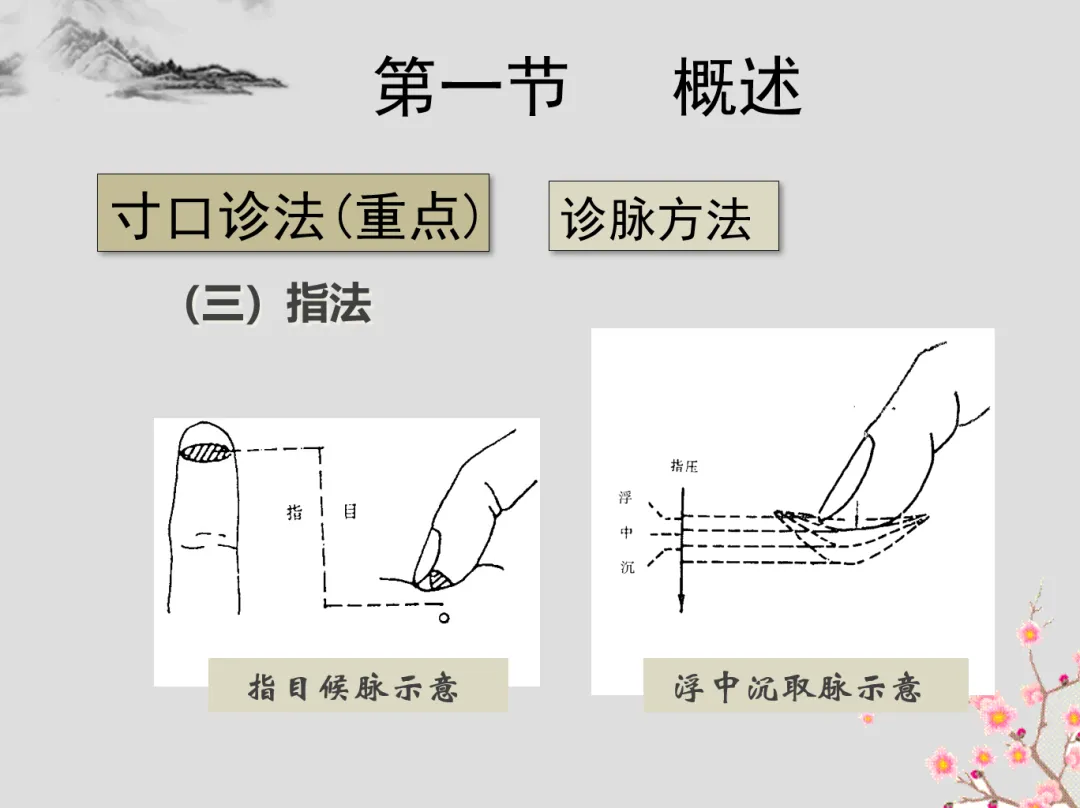 第一节　概述

寸口诊法(重点)

诊脉方法

（三）指法

指　目

指目候脉示意

指压

浮

中

沉

浮中沉取脉示意