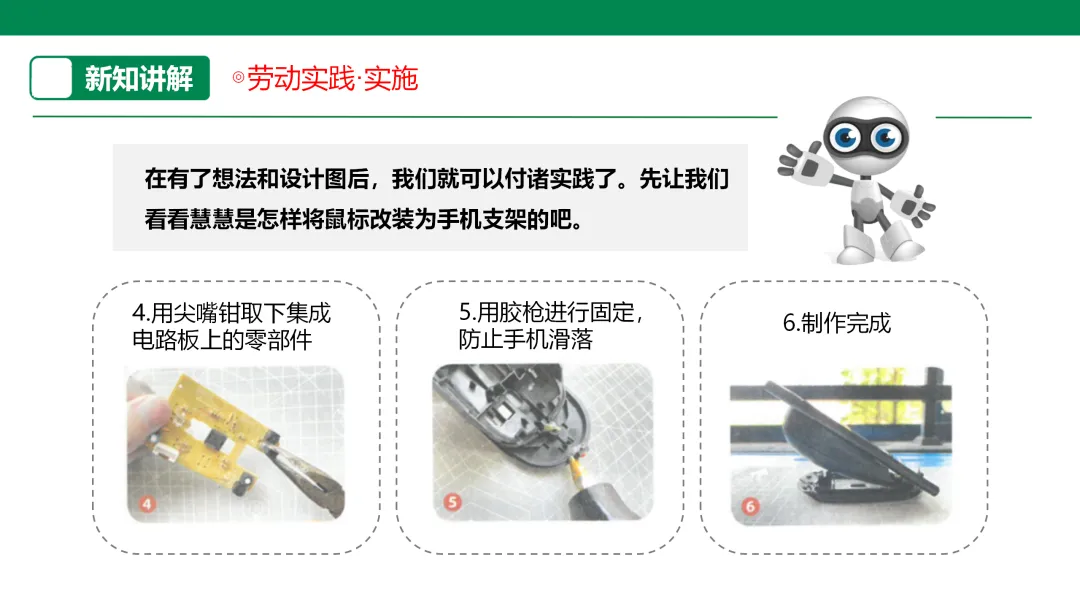 新知讲解

◎劳动实践·实施

在有了想法和设计图后，我们就可以付诸实践了。先让我们看看慧慧是怎样将鼠标改装为手机支架的吧。

4.用尖嘴钳取下集成电路板上的零部件

4

5.用胶枪进行固定，防止手机滑落

5

6.制作完成

6