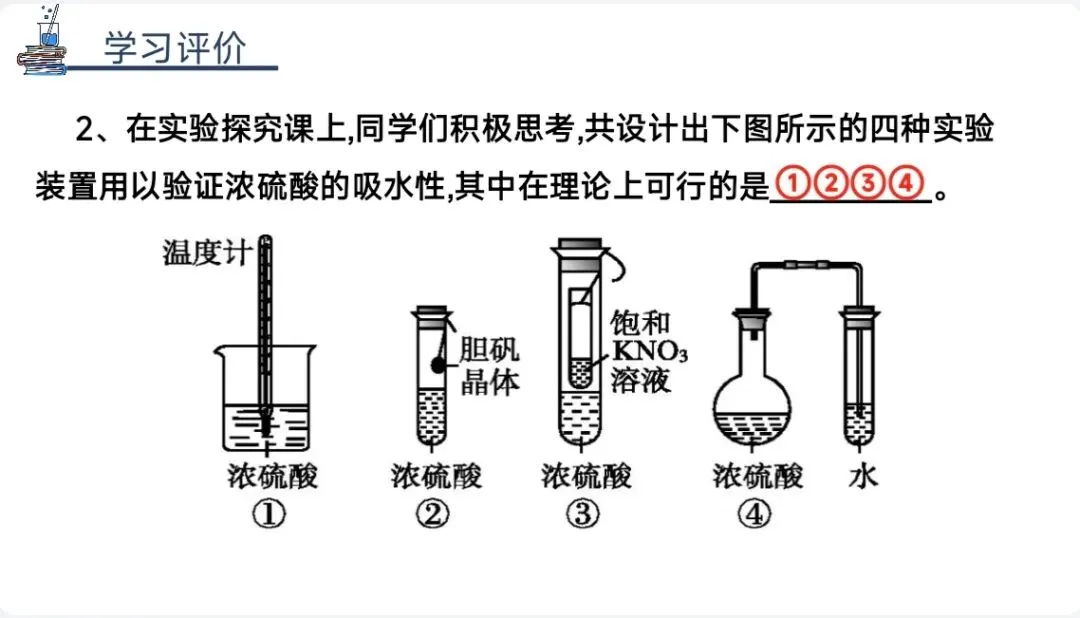 学习评价

2、在实验探究课上,同学们积极思考,共设计出下图所示的四种实验装置用以验证浓硫酸的吸水性,其中在理论上可行的是①②③④。

温度计
浓硫酸
①

胆矾晶体
浓硫酸
②

饱和 $KNO_3$ 溶液
浓硫酸
③

浓硫酸
水
④