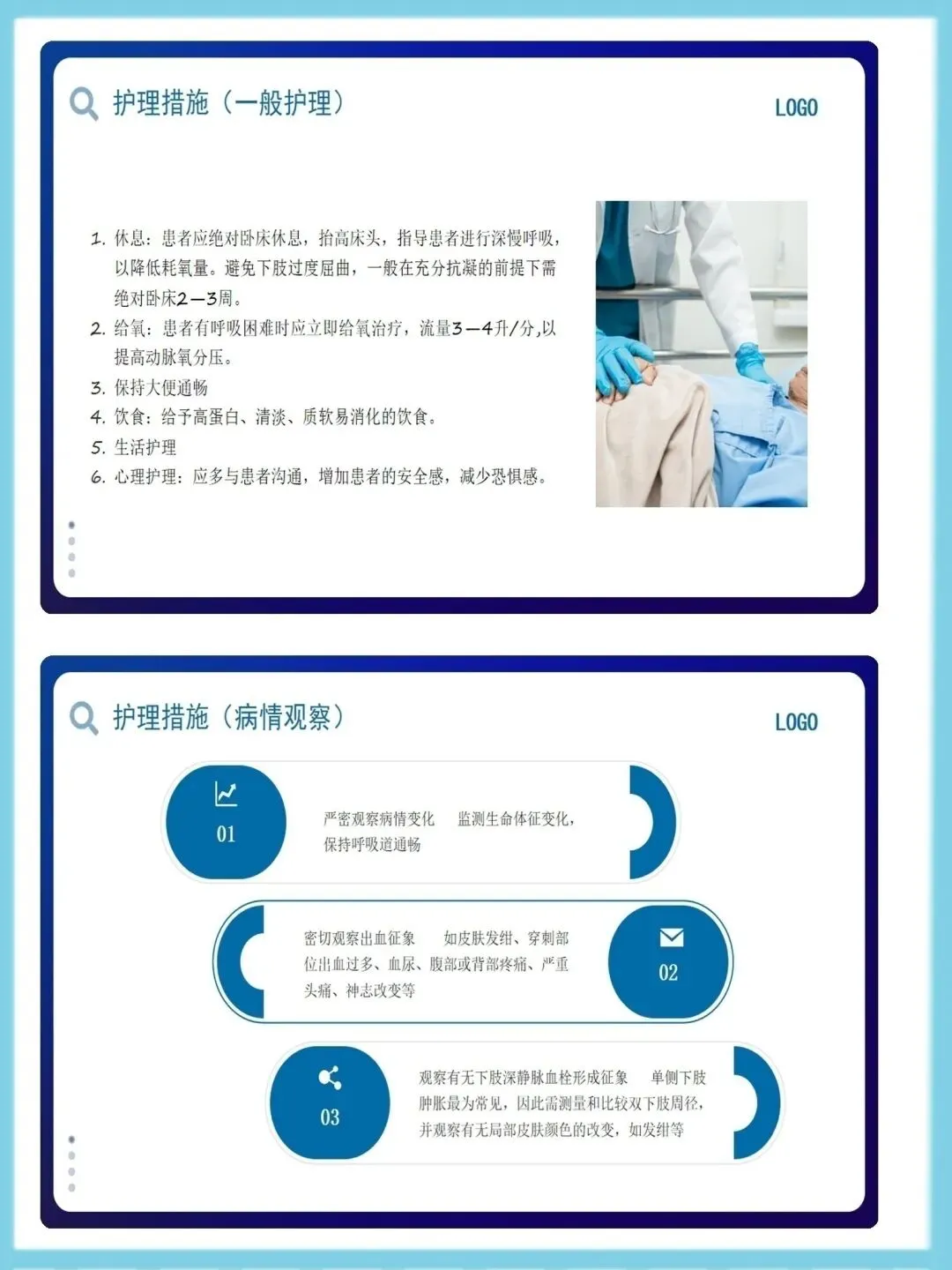 护理措施（一般护理）

LOGO

1. 休息：患者应绝对卧床休息，抬高床头，指导患者进行深慢呼吸，以降低耗氧量。避免下肢过度屈曲，一般在充分抗凝的前提下需绝对卧床2—3周。
2. 给氧：患者有呼吸困难时应立即给氧治疗，流量3—4升/分,以提高动脉氧分压。
3. 保持大便通畅
4. 饮食：给予高蛋白、清淡、质软易消化的饮食。
5. 生活护理
6. 心理护理：应多与患者沟通，增加患者的安全感，减少恐惧感。

护理措施（病情观察）

LOGO

01

严密观察病情变化　监测生命体征变化，保持呼吸道通畅

密切观察出血征象　如皮肤发绀、穿刺部位出血过多、血尿、腹部或背部疼痛、严重头痛、神志改变等

02

03

观察有无下肢深静脉血栓形成征象　单侧下肢肿胀最为常见，因此需测量和比较双下肢周径，并观察有无局部皮肤颜色的改变，如发绀等