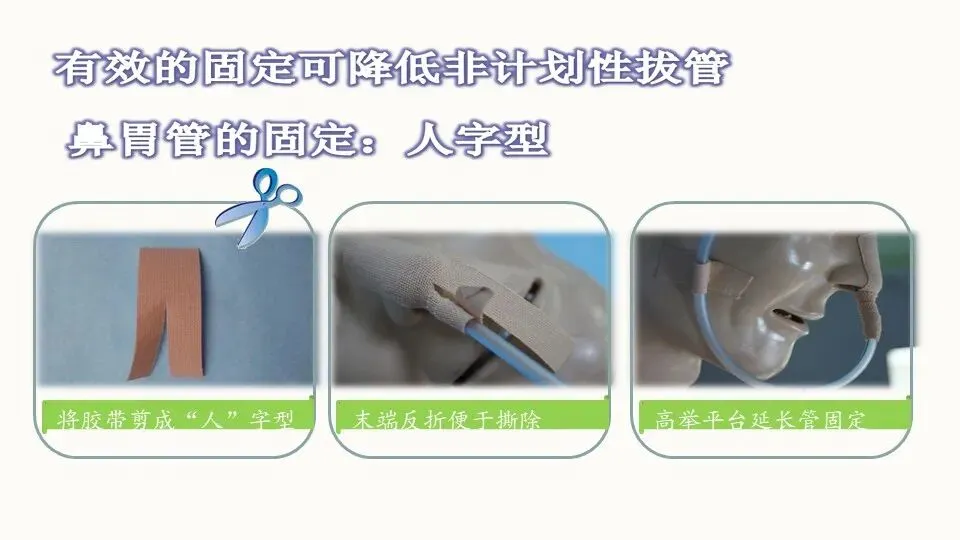 有效的固定可降低非计划性拔管

鼻胃管的固定：人字型

将胶带剪成“人”字型

末端反折便于撕除

高举平台延长管固定