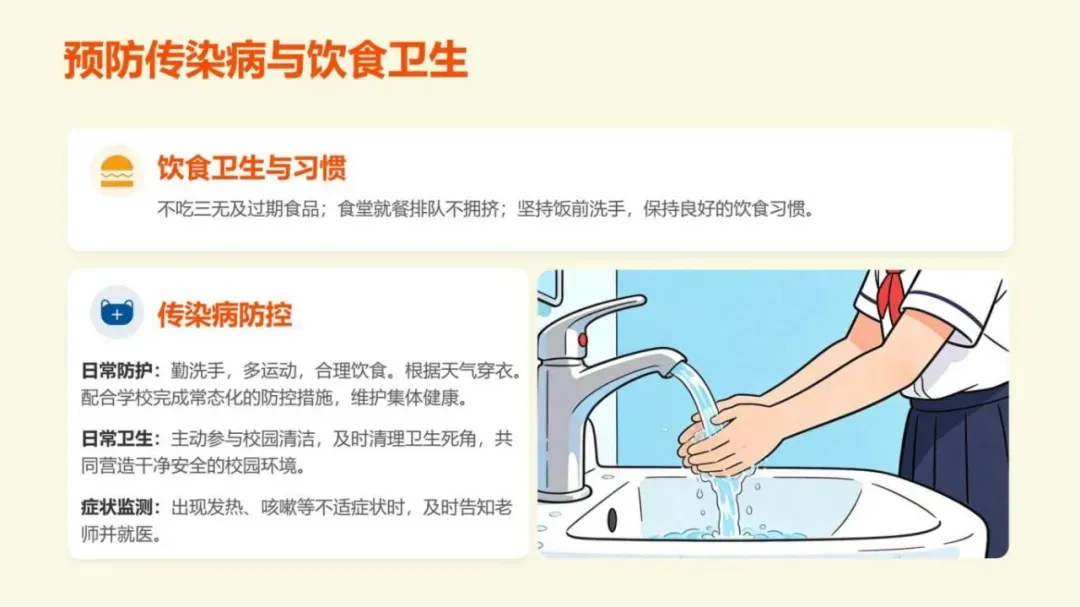 预防传染病与饮食卫生

饮食卫生与习惯

不吃三无及过期食品；食堂就餐排队不拥挤；坚持饭前洗手，保持良好的饮食习惯。

传染病防控

日常防护：勤洗手，多运动，合理饮食。根据天气穿衣。配合学校完成常态化的防控措施，维护集体健康。

日常卫生：主动参与校园清洁，及时清理卫生死角，共同营造干净安全的校园环境。

症状监测：出现发热、咳嗽等不适症状时，及时告知老师并就医。