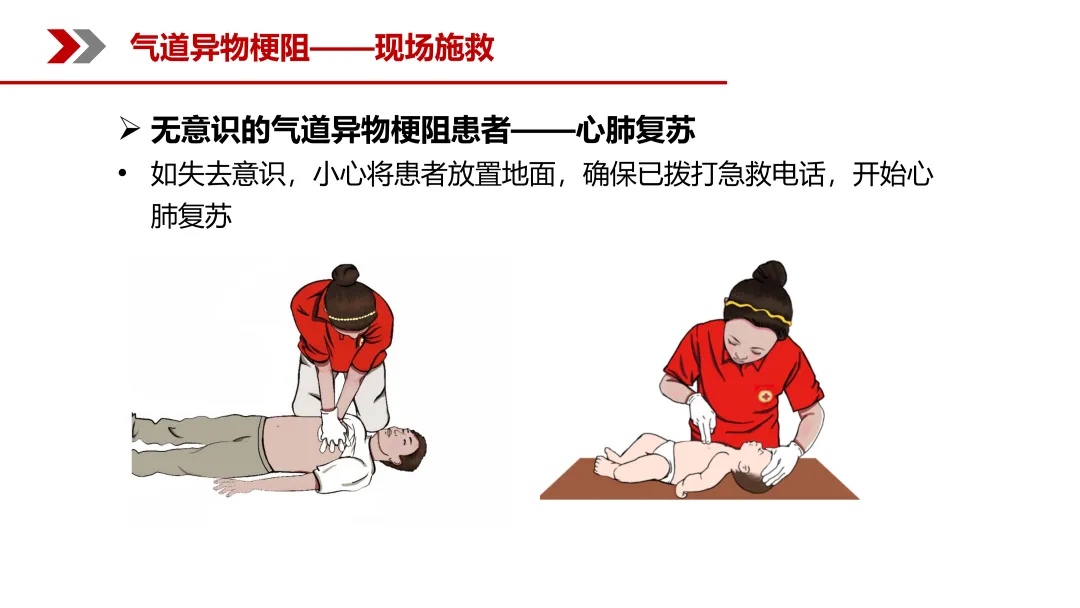 气道异物梗阻——现场施救

➢ 无意识的气道异物梗阻患者——心肺复苏

• 如失去意识，小心将患者放置地面，确保已拨打急救电话，开始心肺复苏