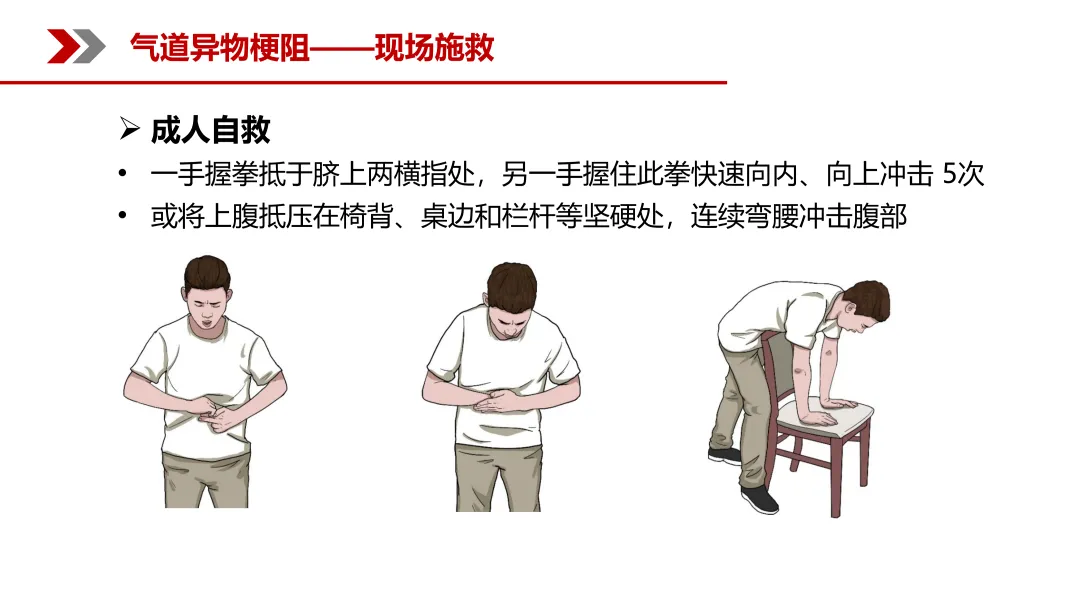 气道异物梗阻——现场施救

➢ 成人自救

• 一手握拳抵于脐上两横指处，另一手握住此拳快速向内、向上冲击 5次

• 或将上腹抵压在椅背、桌边和栏杆等坚硬处，连续弯腰冲击腹部