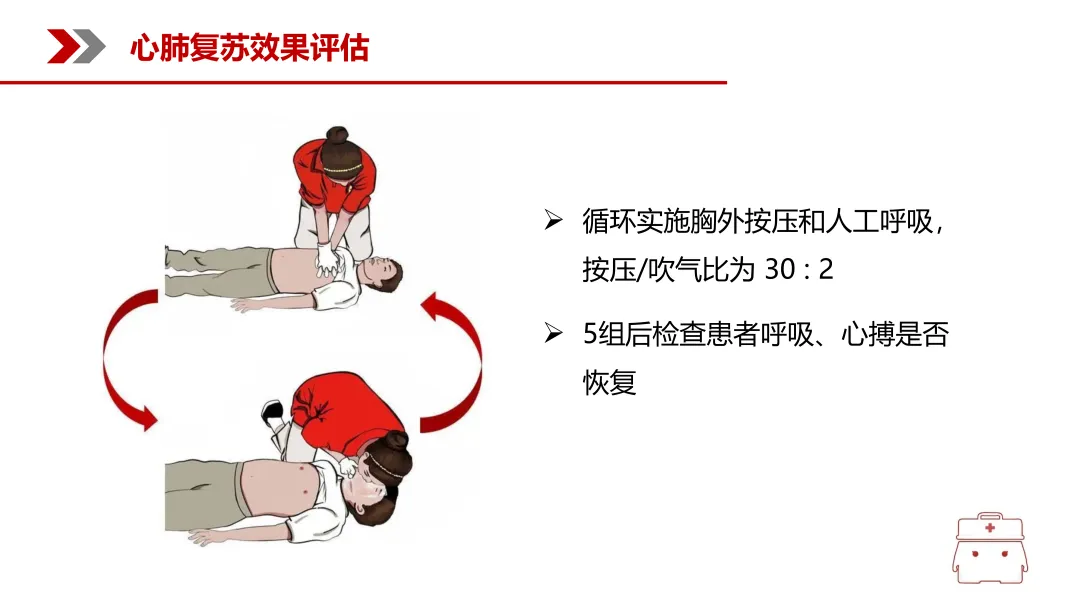 心肺复苏效果评估

➢ 循环实施胸外按压和人工呼吸，按压/吹气比为 30 : 2

➢ 5组后检查患者呼吸、心搏是否恢复