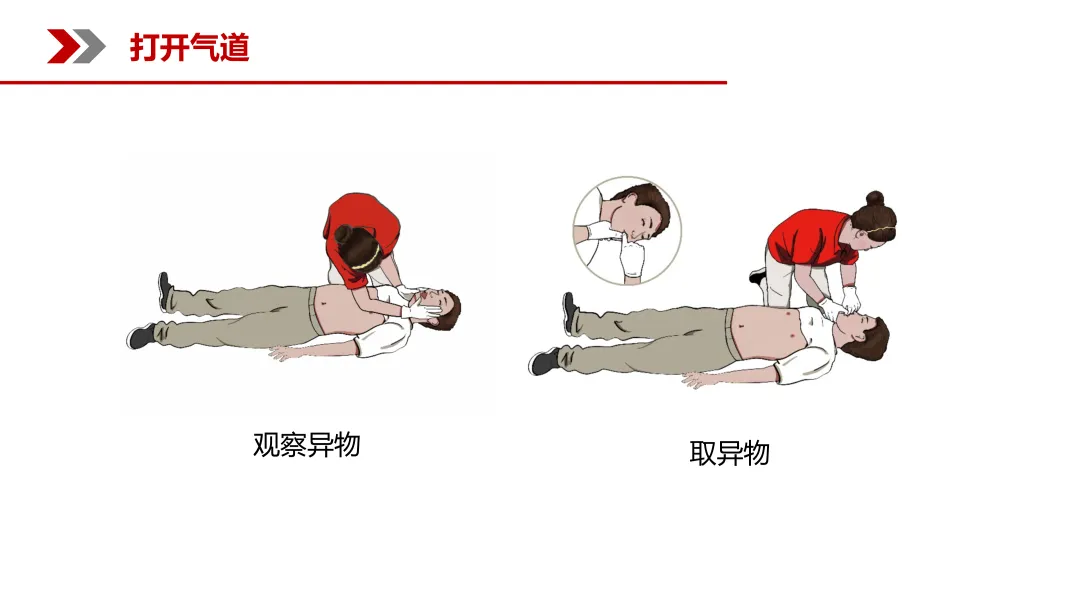 打开气道

观察异物

取异物