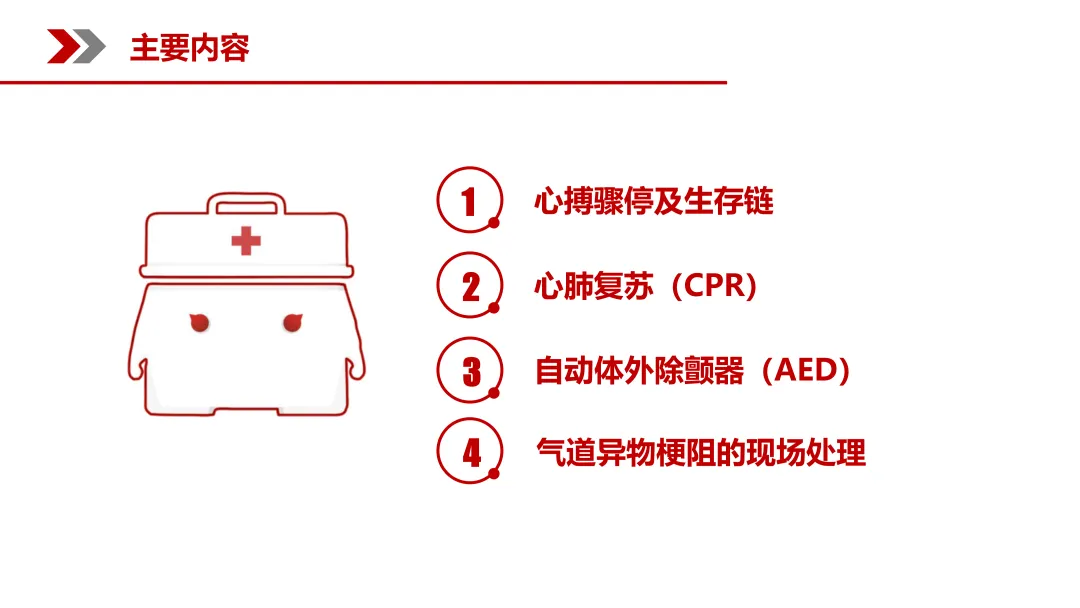 主要内容

1 心搏骤停及生存链

2 心肺复苏（CPR）

3 自动体外除颤器（AED）

4 气道异物梗阻的现场处理