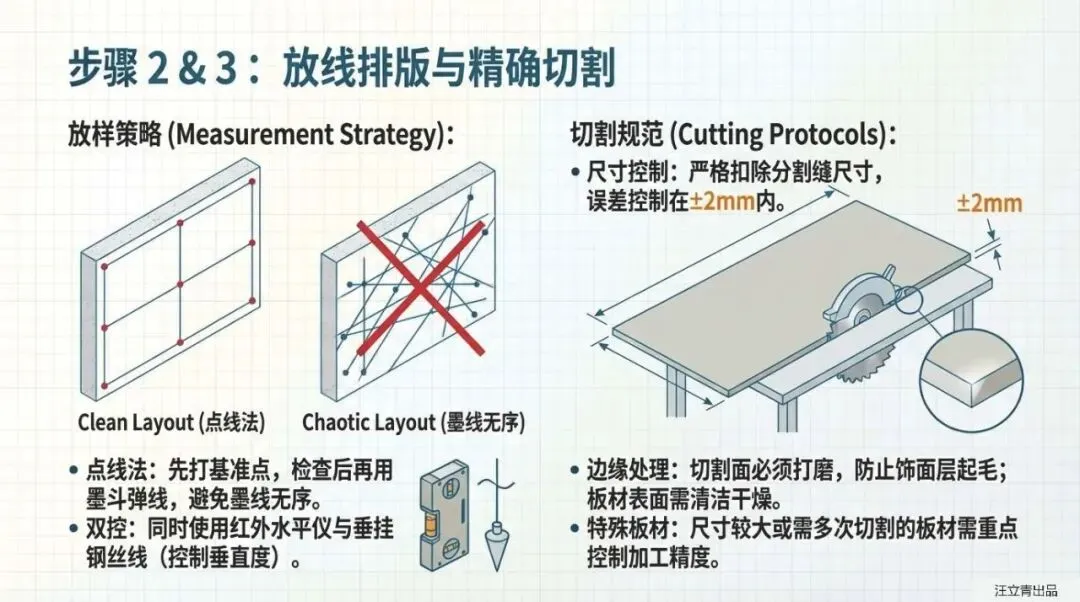 步骤 2 & 3：放线排版与精确切割

放样策略 (Measurement Strategy)：

Clean Layout (点线法)

Chaotic Layout (墨线无序)

• 点线法：先打基准点，检查后再用墨斗弹线，避免墨线无序。
• 双控：同时使用红外水平仪与垂挂钢丝线（控制垂直度）。

切割规范 (Cutting Protocols)：
• 尺寸控制：严格扣除分割缝尺寸，误差控制在±2mm内。

±2mm

• 边缘处理：切割面必须打磨，防止饰面层起毛；板材表面需清洁干燥。
• 特殊板材：尺寸较大或需多次切割的板材需重点控制加工精度。

汪立青出品