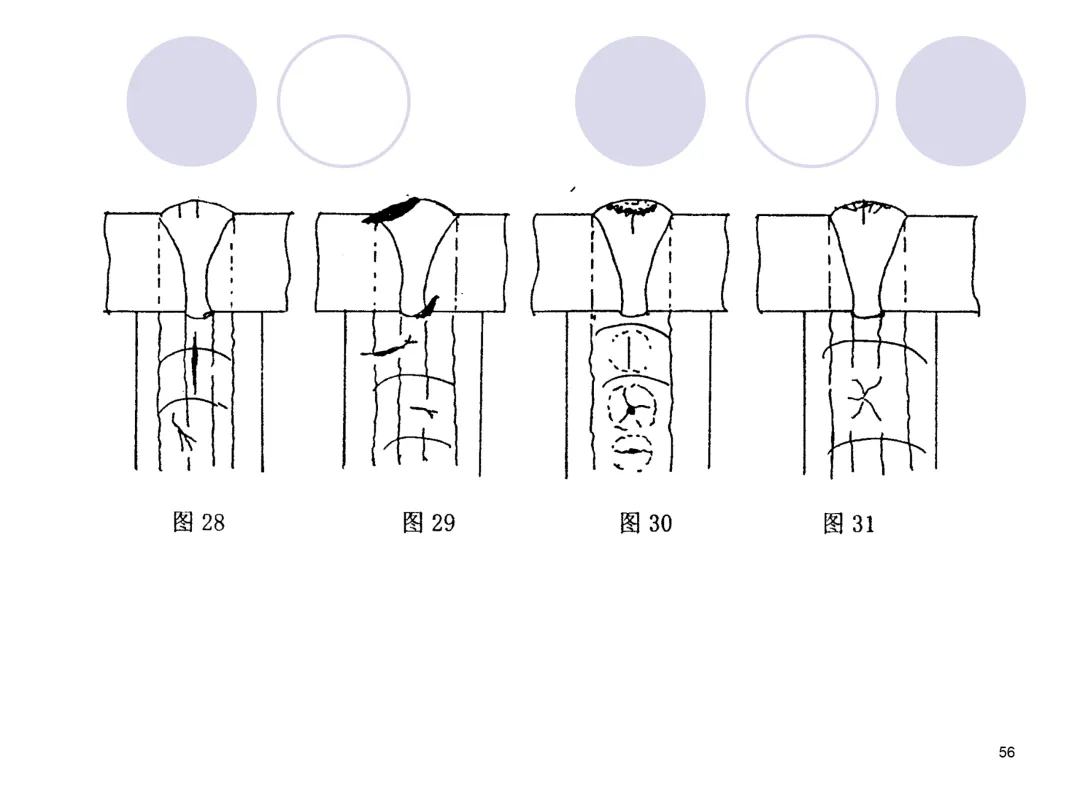 图 28

图 29

图 30

图 31

56