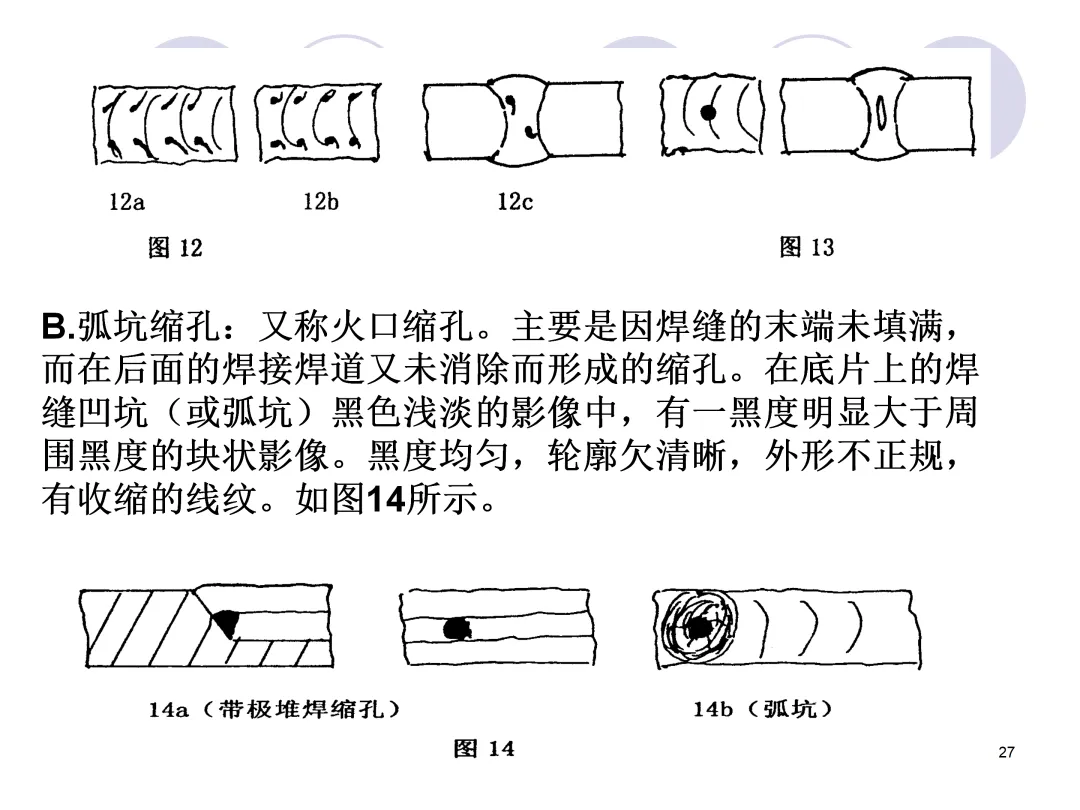 12a 12b 12c

图 12

图 13

B.弧坑缩孔：又称火口缩孔。主要是因焊缝的末端未填满，而在后面的焊接焊道又未消除而形成的缩孔。在底片上的焊缝凹坑（或弧坑）黑色浅淡的影像中，有一黑度明显大于周围黑度的块状影像。黑度均匀，轮廓欠清晰，外形不正规，有收缩的线纹。如图14所示。

14a（带极堆焊缩孔）

14b（弧坑）

图 14

27